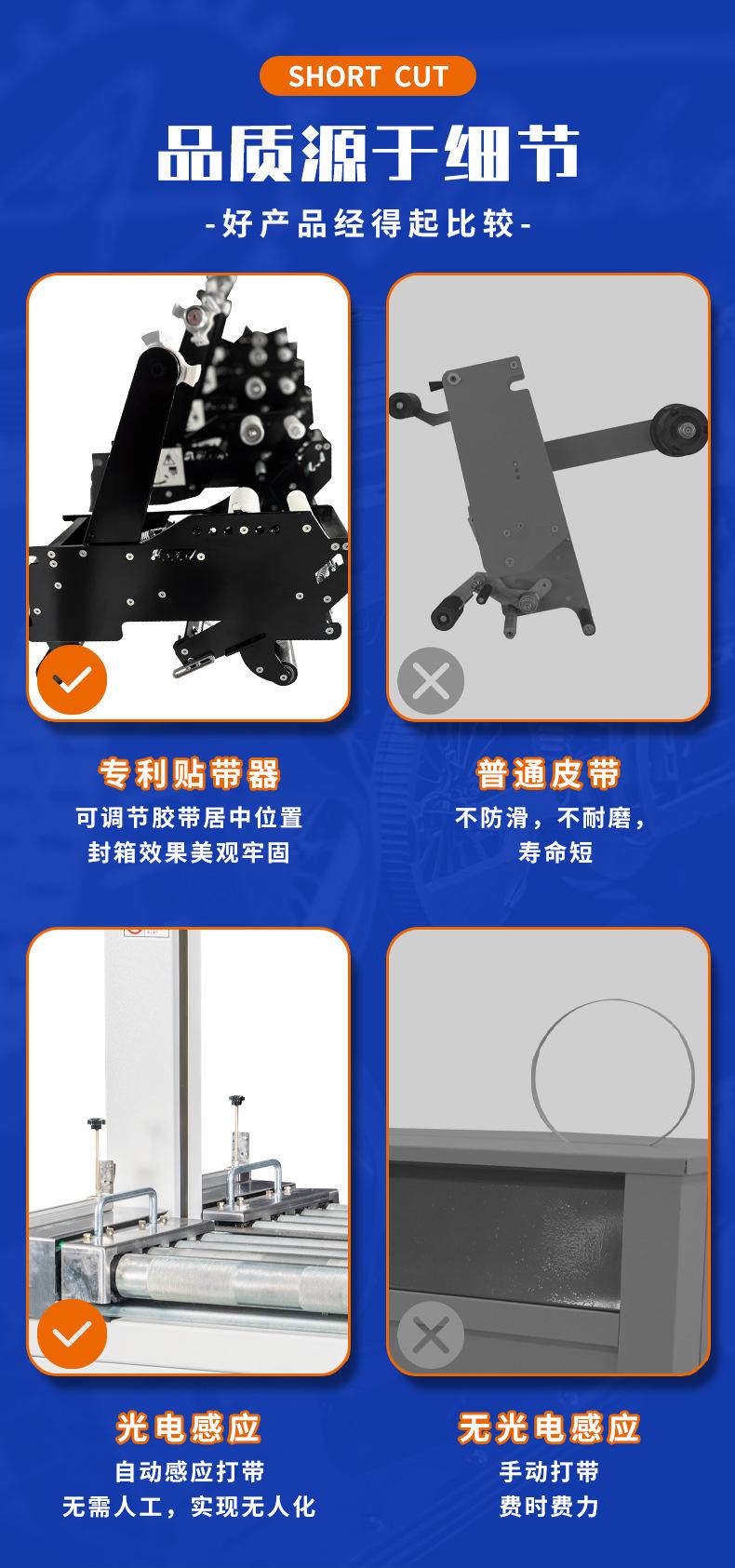 SHORT CUT

品质源于细节

-好产品经得起比较-

专利贴带器
可调节胶带居中位置
封箱效果美观牢固

普通皮带
不防滑，不耐磨，
寿命短

光电感应
自动感应打带
无需人工，实现无人化

无光电感应
手动打带
费时费力