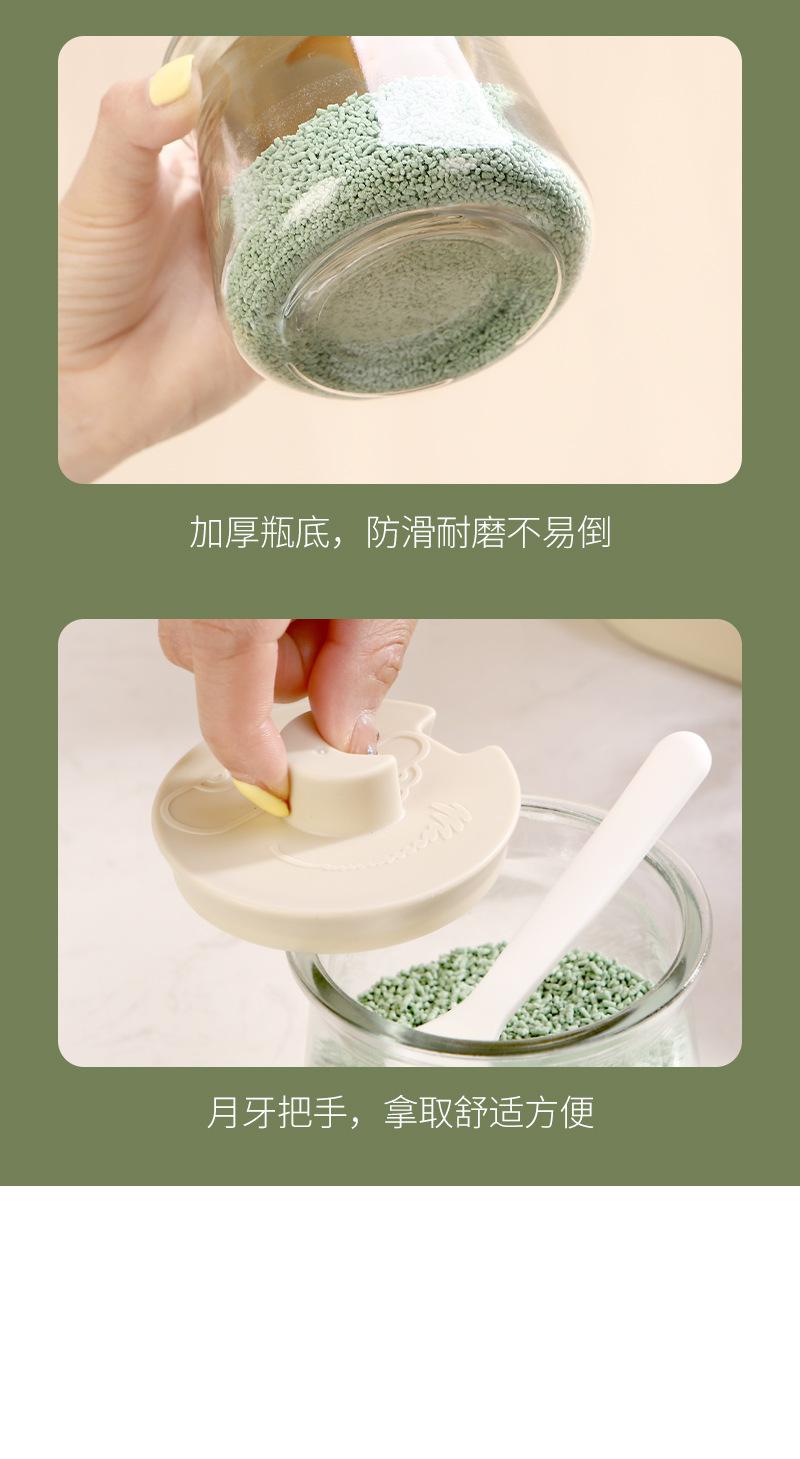 加厚瓶底，防滑耐磨不易倒

月牙把手，拿取舒适方便