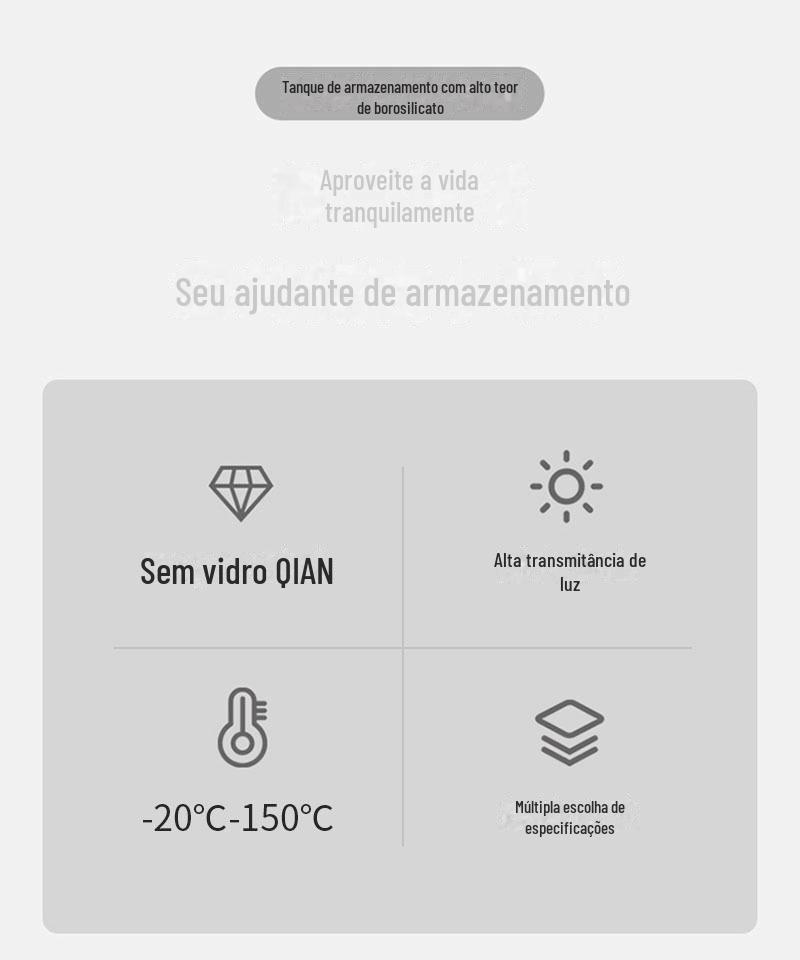 Tanque de armazenamento com alto teor de borosilicato

Aproveite a vida tranquilamente

Seu ajudante de armazenamento

Sem vidro QIAN

Alta transmitância de luz

-20°C-150°C

Múltipla escolha de especificações