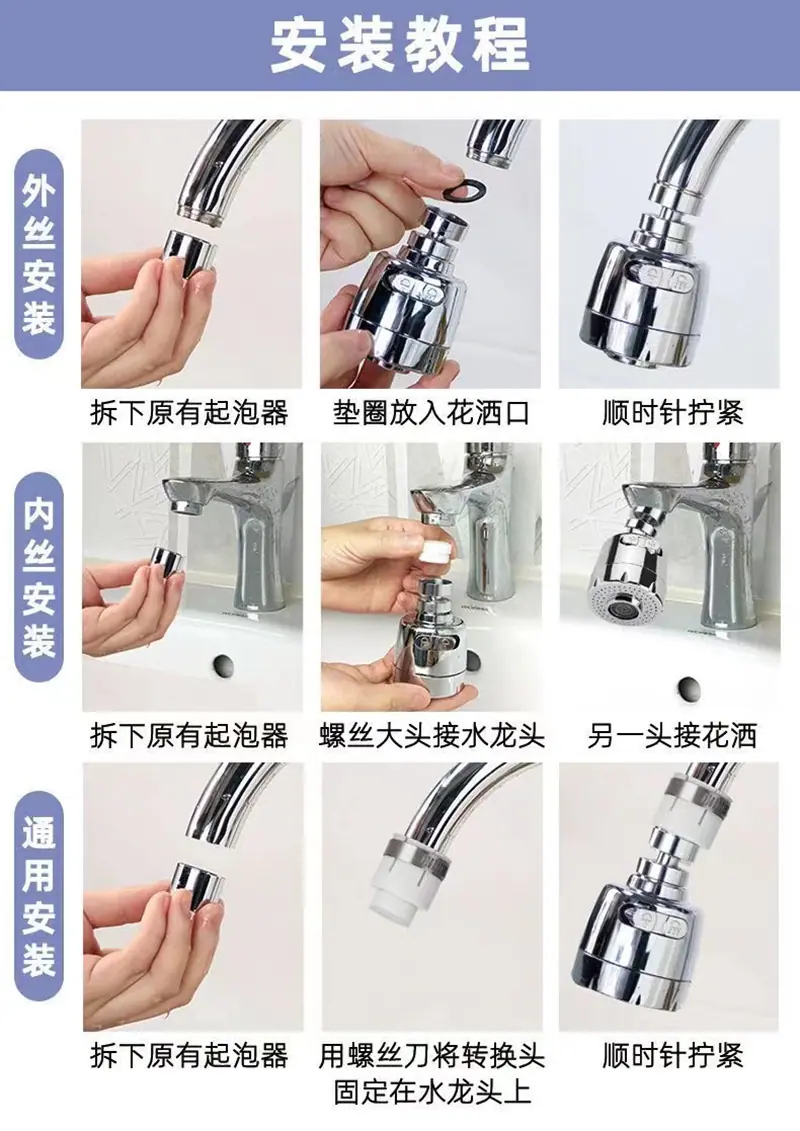 安装教程

外丝安装

拆下原有起泡器

垫圈放入花洒口

顺时针拧紧

内丝安装

拆下原有起泡器

螺丝大头接水龙头

另一头接花洒

通用安装

拆下原有起泡器

用螺丝刀将转换头固定在水龙头上

顺时针拧紧