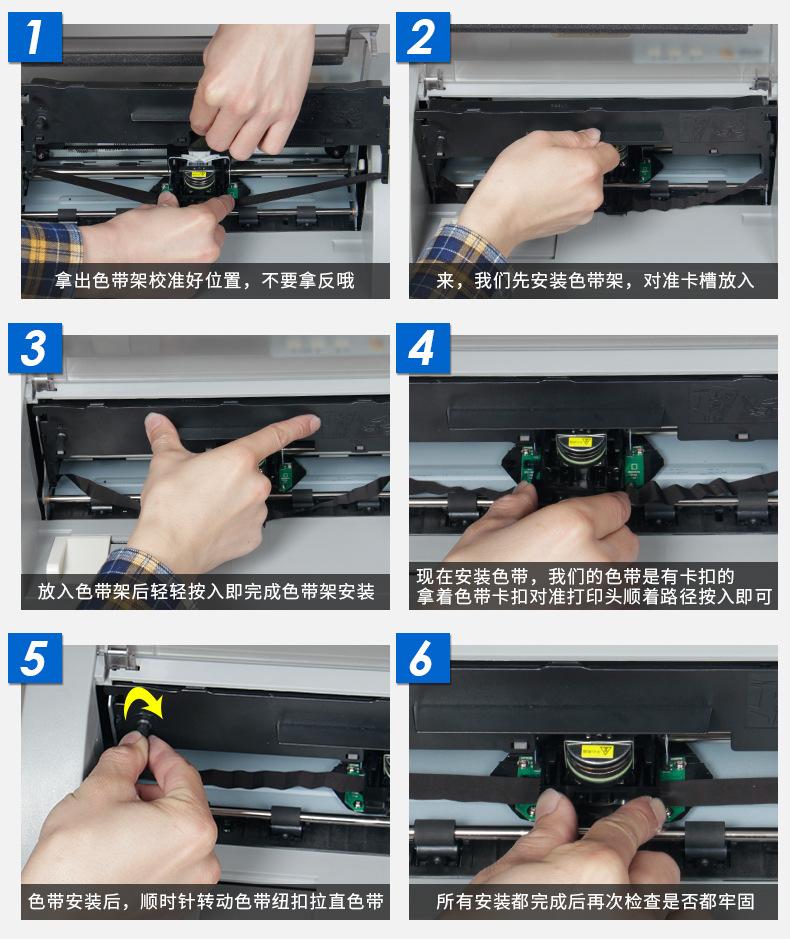 1

拿出色带架校准好位置，不要拿反哦

2

来，我们先安装色带架，对准卡槽放入

3

放入色带架后轻轻按入即完成色带架安装

4

现在安装色带，我们的色带是有卡扣的
拿着色带卡扣对准打印头顺着路径按入即可

5

色带安装后，顺时针转动色带纽扣拉直色带

6

所有安装都完成后再次检查是否都牢固