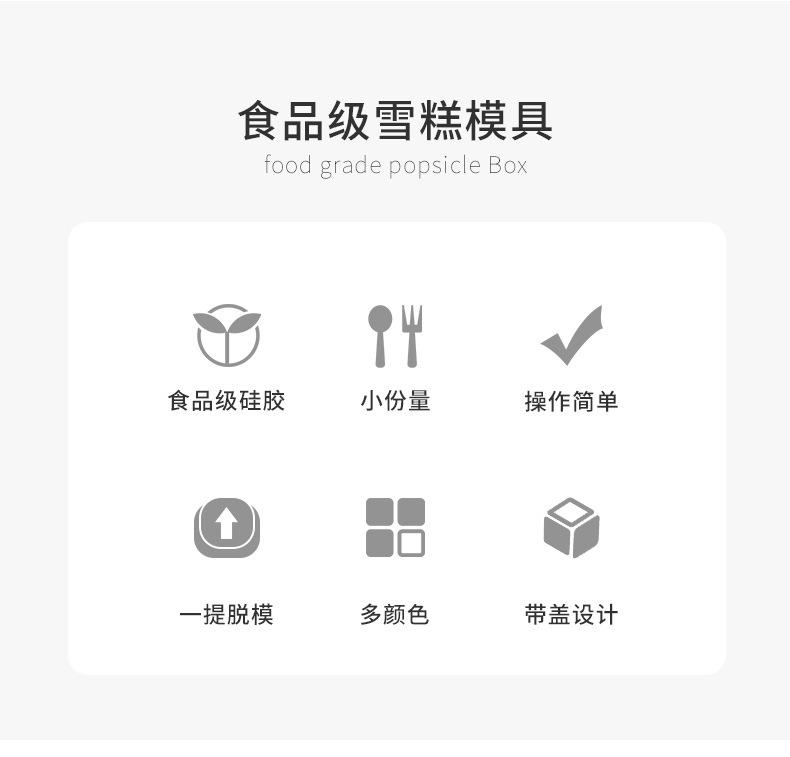 食品级雪糕模具
food grade popsicle Box

食品级硅胶

小份量

操作简单

一提脱模

多颜色

带盖设计