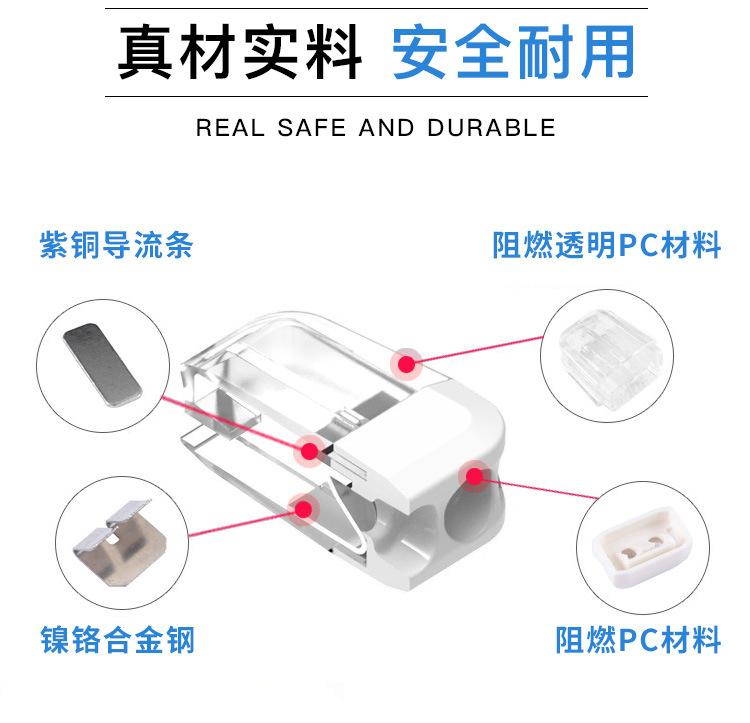 真材实料 安全耐用

REAL SAFE AND DURABLE

紫铜导流条

阻燃透明PC材料

镍铬合金钢

阻燃PC材料