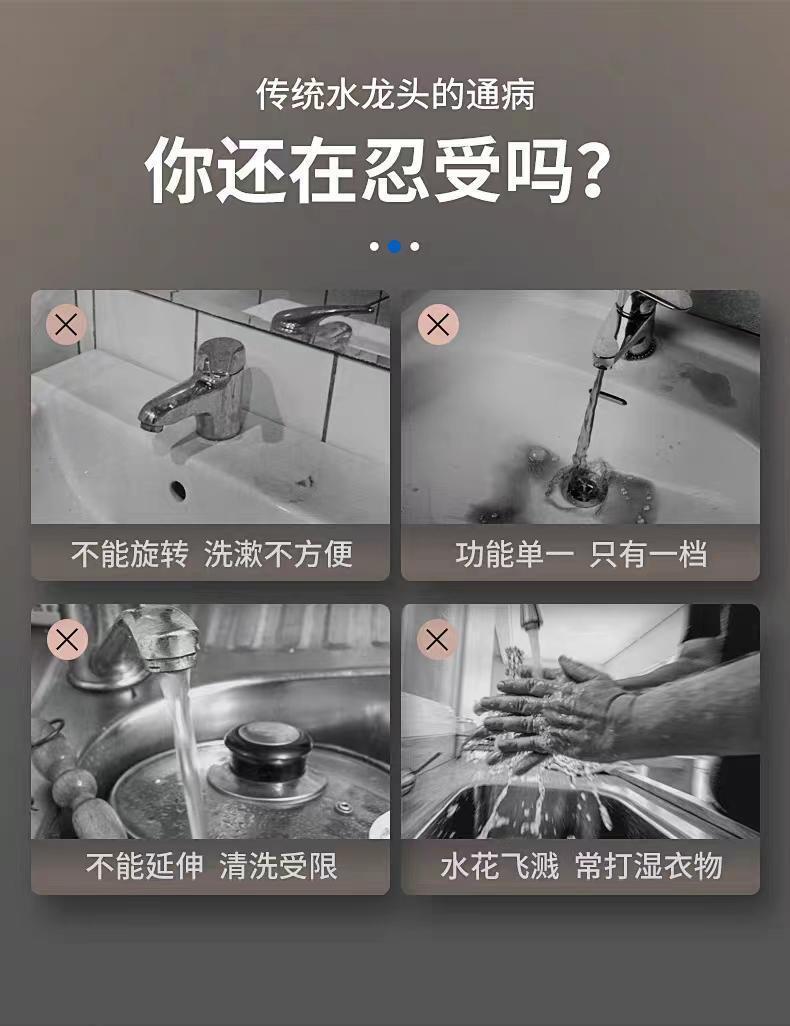 传统水龙头的通病

你还在忍受吗?

不能旋转 洗漱不方便

功能单一 只有一档

不能延伸 清洗受限

水花飞溅 常打湿衣物