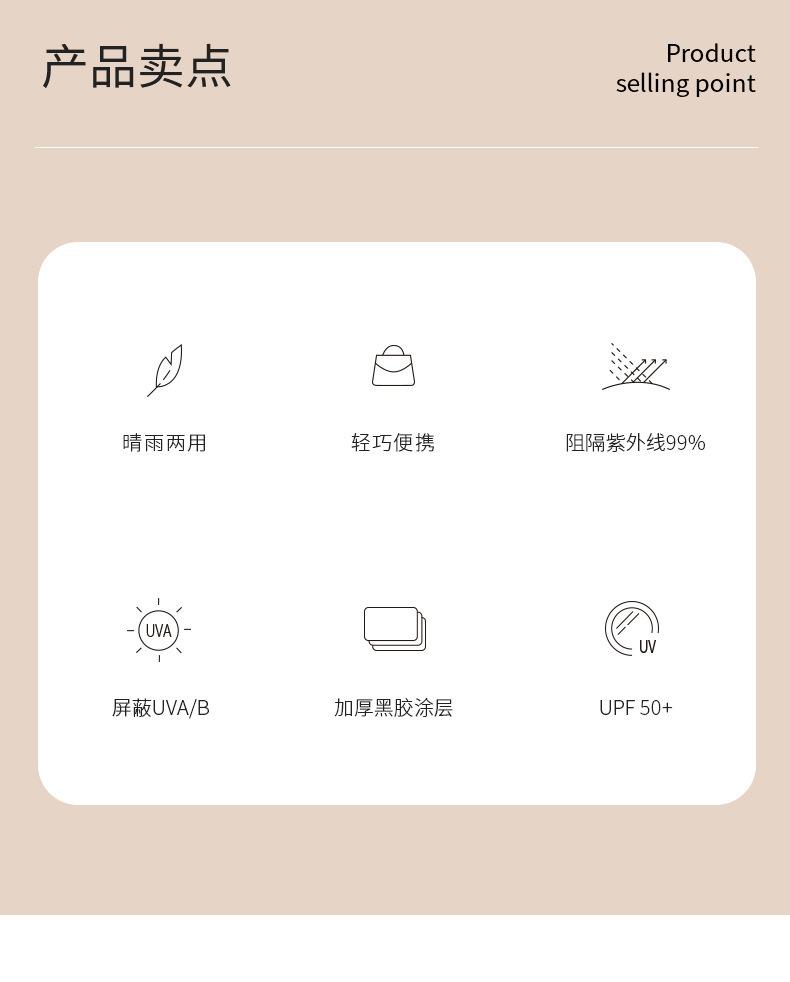 产品卖点

Product
selling point

晴雨两用

轻巧便携

阻隔紫外线99%

UVA

屏蔽UVA/B

加厚黑胶涂层

UV

UPF 50+