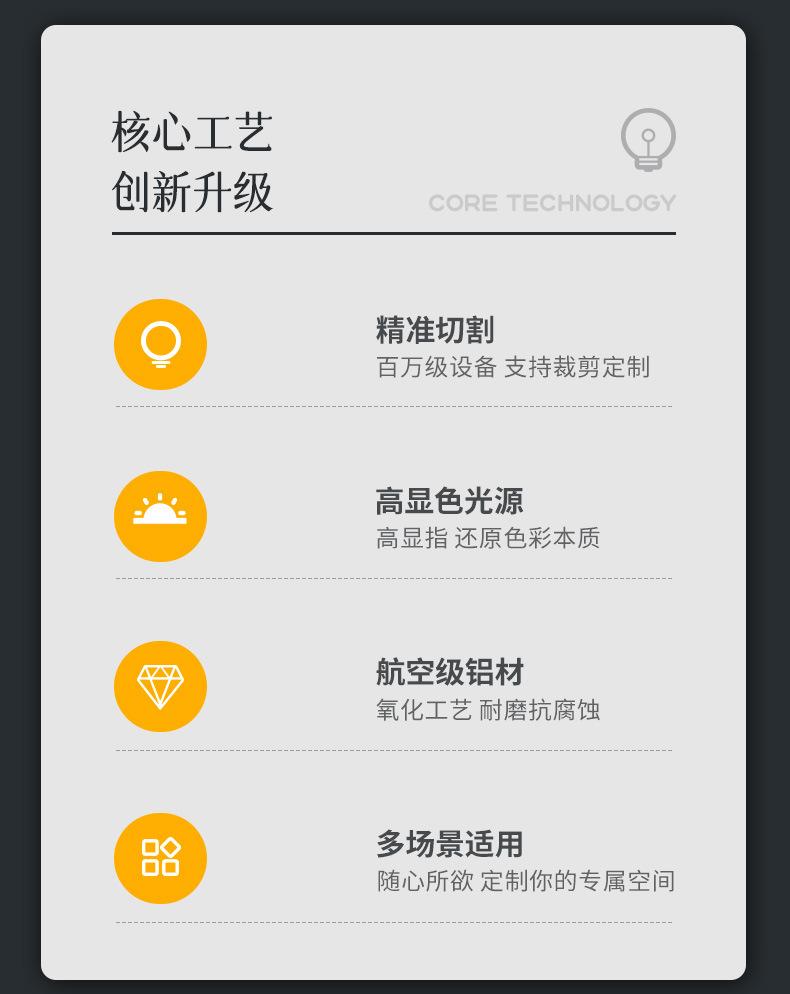 核心工艺
创新升级

CORE TECHNOLOGY

精准切割
百万级设备 支持裁剪定制

高显色光源
高显指 还原色彩本质

航空级铝材
氧化工艺 耐磨抗腐蚀

多场景适用
随心所欲 定制你的专属空间