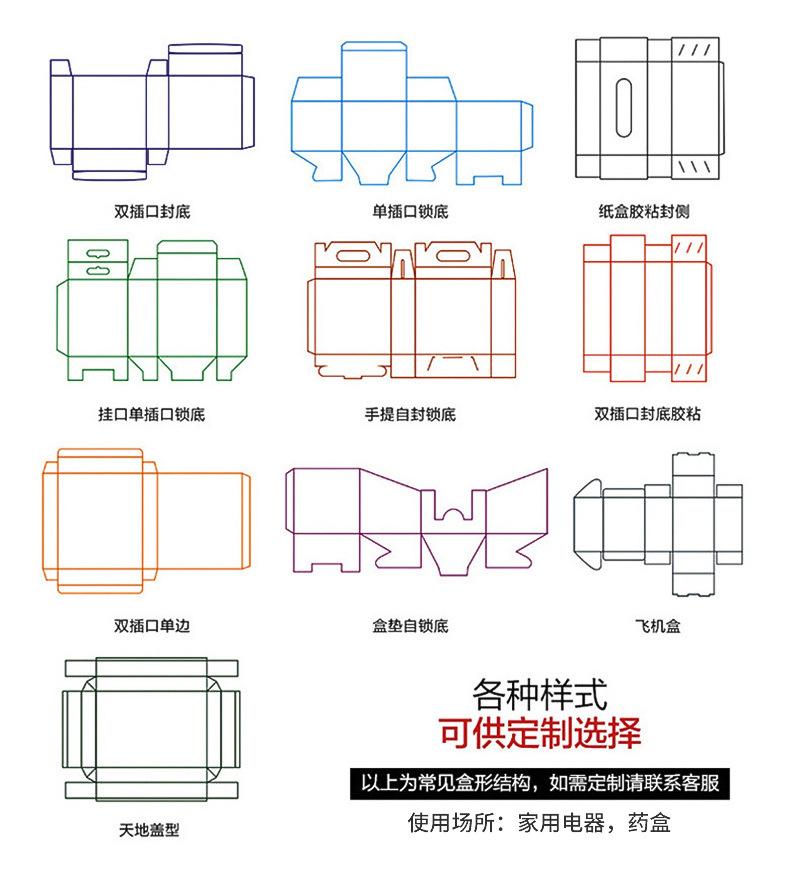 双插口封底

单插口锁底

纸盒胶粘封侧

挂口单插口锁底

手提自封锁底

双插口封底胶粘

双插口单边

盒垫自锁底

飞机盒

天地盖型

各种样式
可供定制选择

以上为常见盒形结构，如需定制请联系客服

使用场所：家用电器，药盒