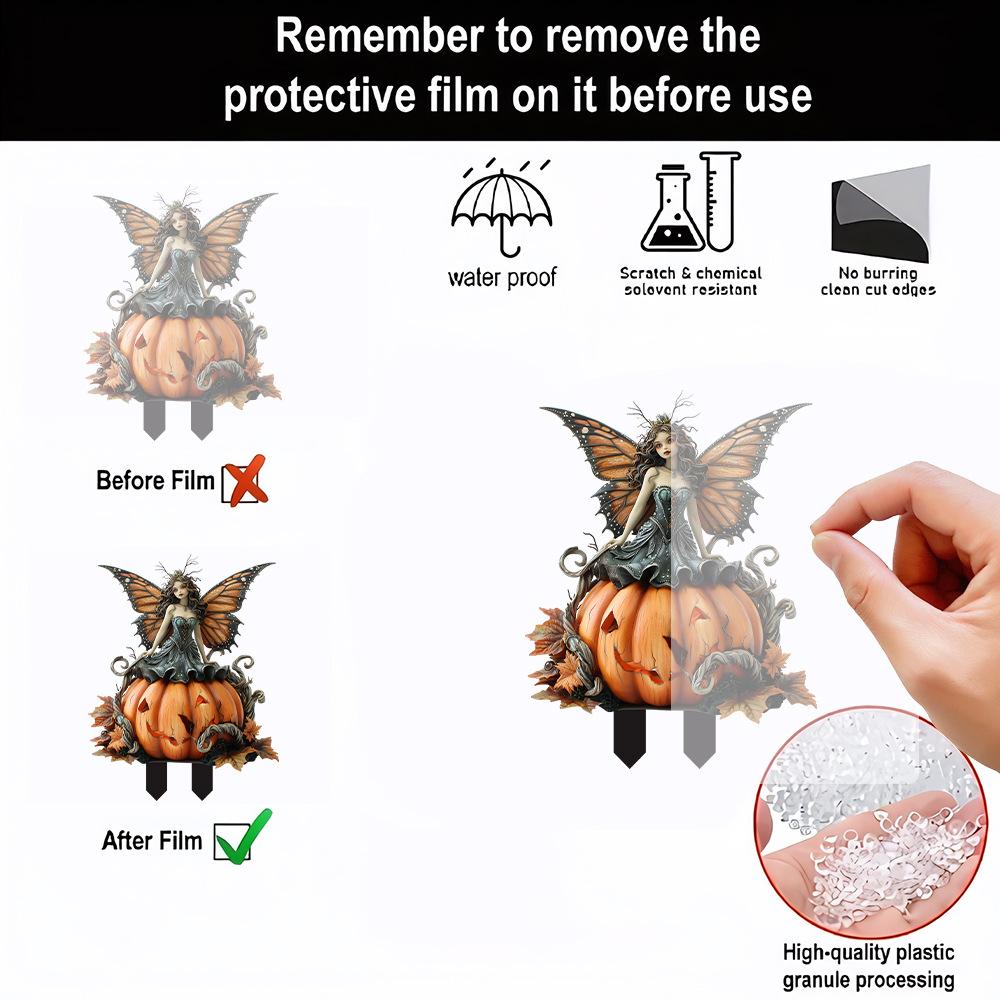 Remember to remove the protective film on it before use

water proof

Scratch & chemical solevent resistant

No burring clean cut edges

Before Film

After Film

High-quality plastic granule processing