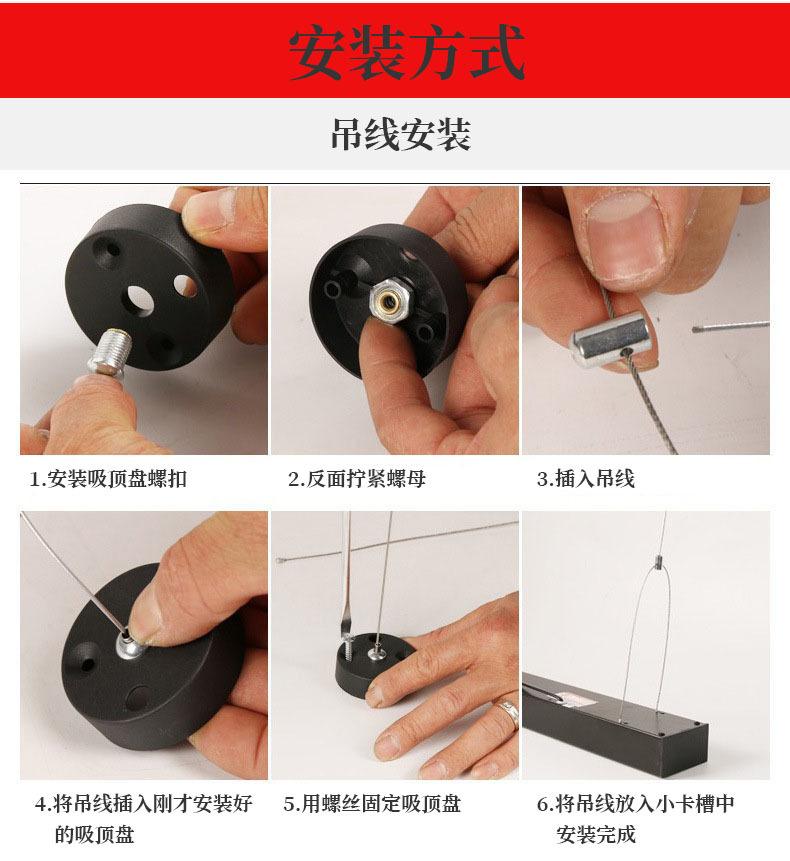 安装方式

吊线安装

1.安装吸顶盘螺扣

2.反面拧紧螺母

3.插入吊线

4.将吊线插入刚才安装好的吸顶盘

5.用螺丝固定吸顶盘

6.将吊线放入小卡槽中安装完成