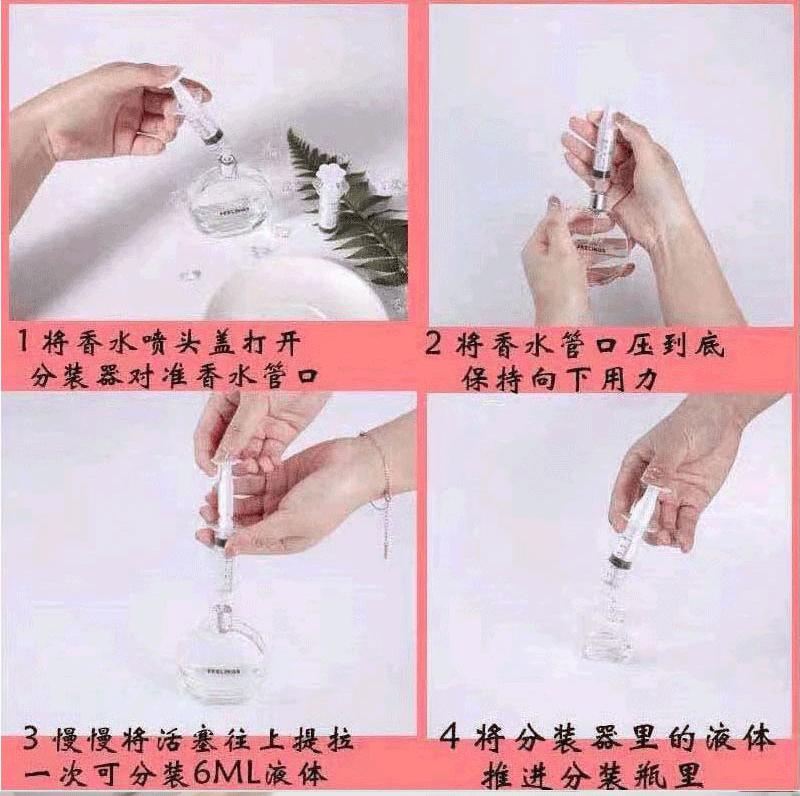 FEELINGS

1 将香水喷头盖打开
分装器对准香水管口

FEELINGS

2 将香水管口压到底
保持向下用力

FEELINGS

3 慢慢将活塞往上提拉
一次可分装6ML液体

4 将分装器里的液体
推进分装瓶里