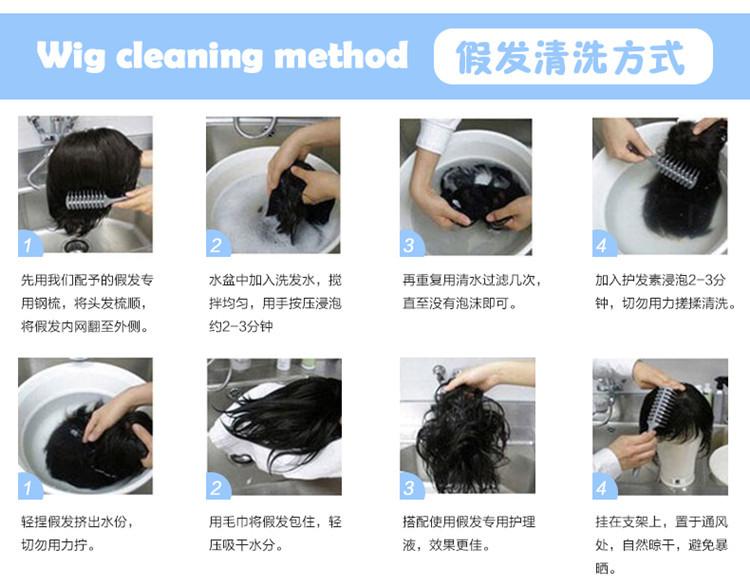 Wig cleaning method 假发清洗方式

1
先用我们配予的假发专用钢梳，将头发梳顺，将假发内网翻至外侧。

2
水盆中加入洗发水，搅拌均匀，用手按压浸泡约2-3分钟

3
再重复用清水过滤几次，直至没有泡沫即可。

4
加入护发素浸泡2-3分钟，切勿用力搓揉清洗。

1
轻捏假发挤出水份，切勿用力拧。

2
用毛巾将假发包住，轻压吸干水分。

3
搭配使用假发专用护理液，效果更佳。

4
挂在支架上，置于通风处，自然晾干，避免暴晒。