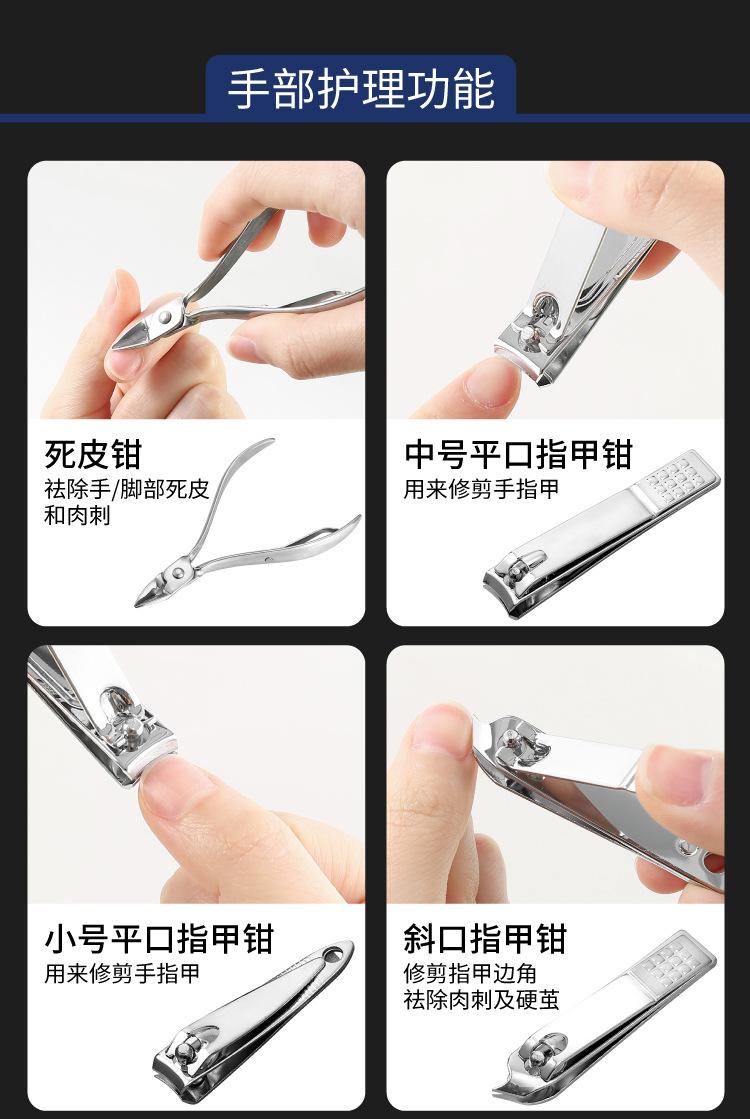 手部护理功能

死皮钳
祛除手/脚部死皮和肉刺

中号平口指甲钳
用来修剪手指甲

小号平口指甲钳
用来修剪手指甲

斜口指甲钳
修剪指甲边角
祛除肉刺及硬茧