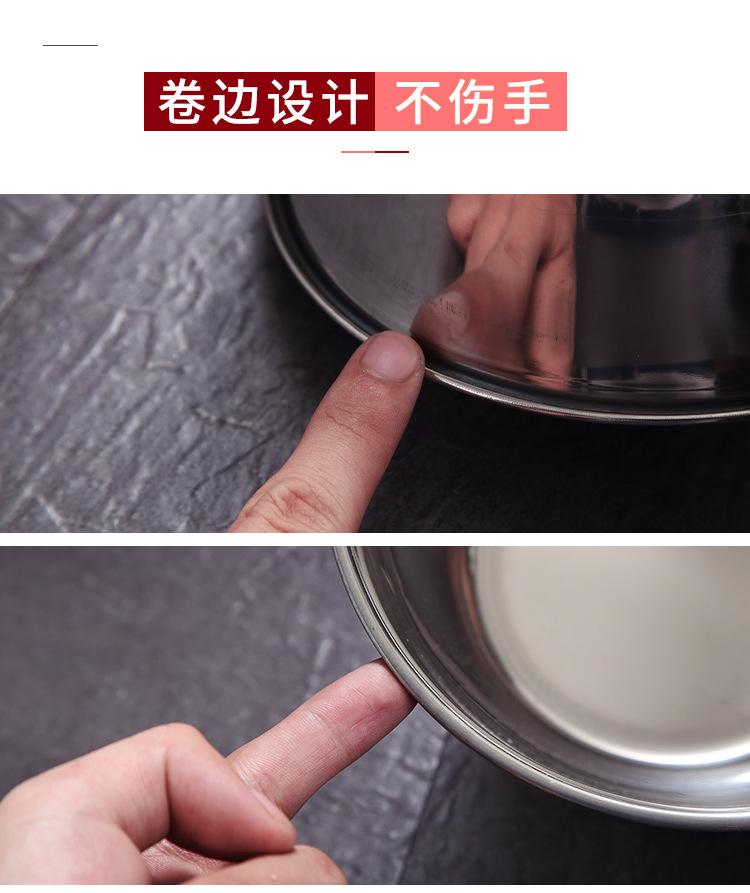 卷边设计 不伤手