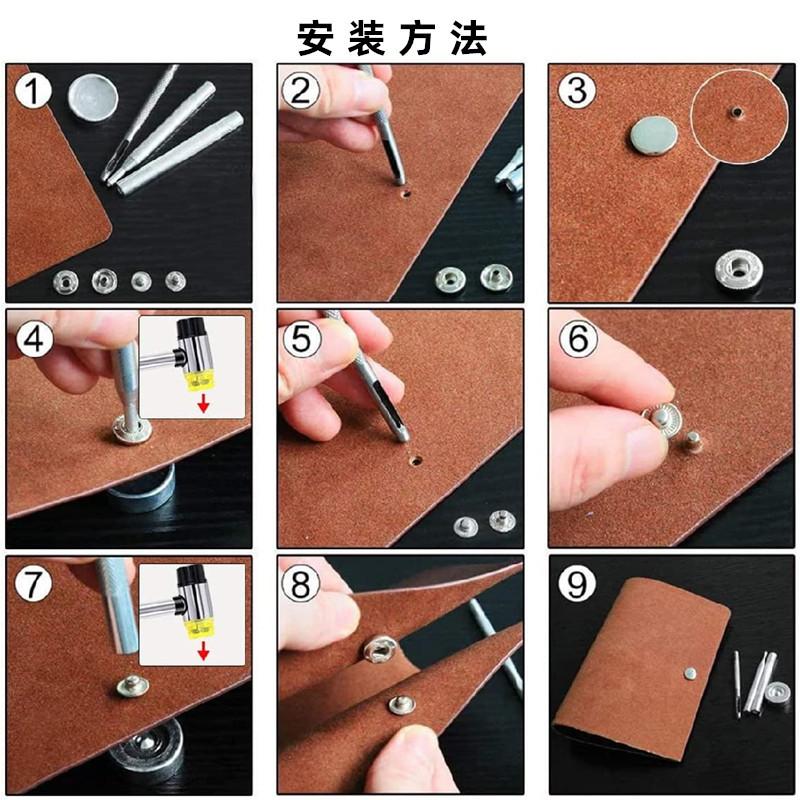 安装方法

1

2

3

4

5

6

7

8

9