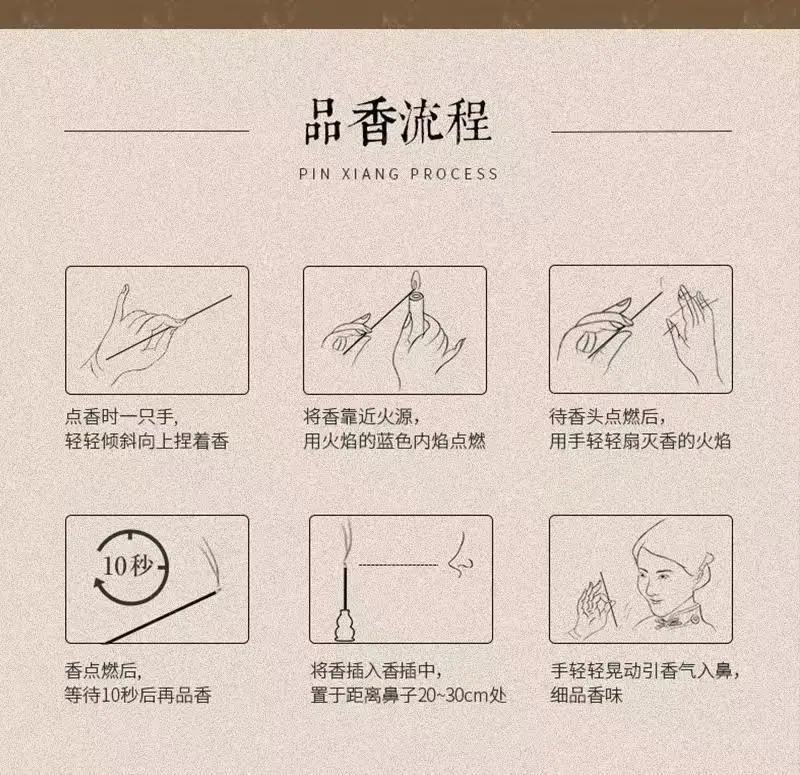 品香流程

PIN XIANG PROCESS

点香时一只手，
轻轻倾斜向上捏着香

将香靠近火源，
用火焰的蓝色内焰点燃

待香头点燃后，
用手轻轻扇灭香的火焰

10秒

香点燃后，
等待10秒后再品香

将香插入香插中，
置于距离鼻子20~30cm处

手轻轻晃动引香气入鼻，
细品香味