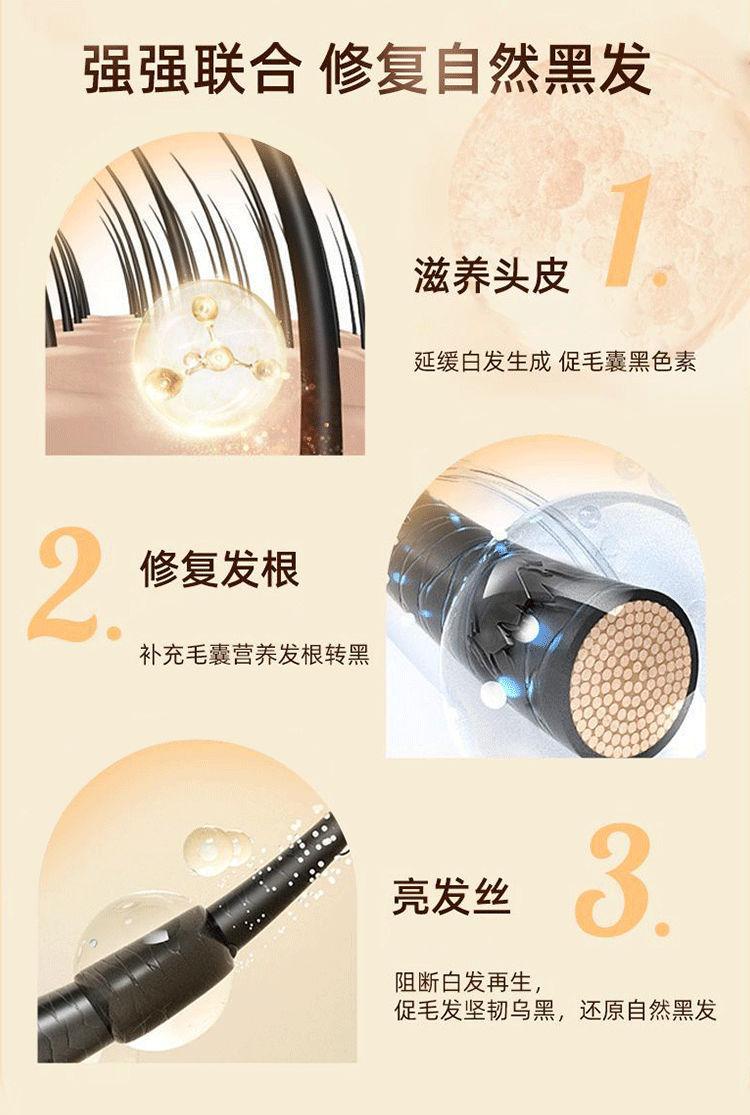 强强联合 修复自然黑发

1.

滋养头皮

延缓白发生成 促毛囊黑色素

2.

修复发根

补充毛囊营养发根转黑

3.

亮发丝

阻断白发再生，
促毛发坚韧乌黑，还原自然黑发