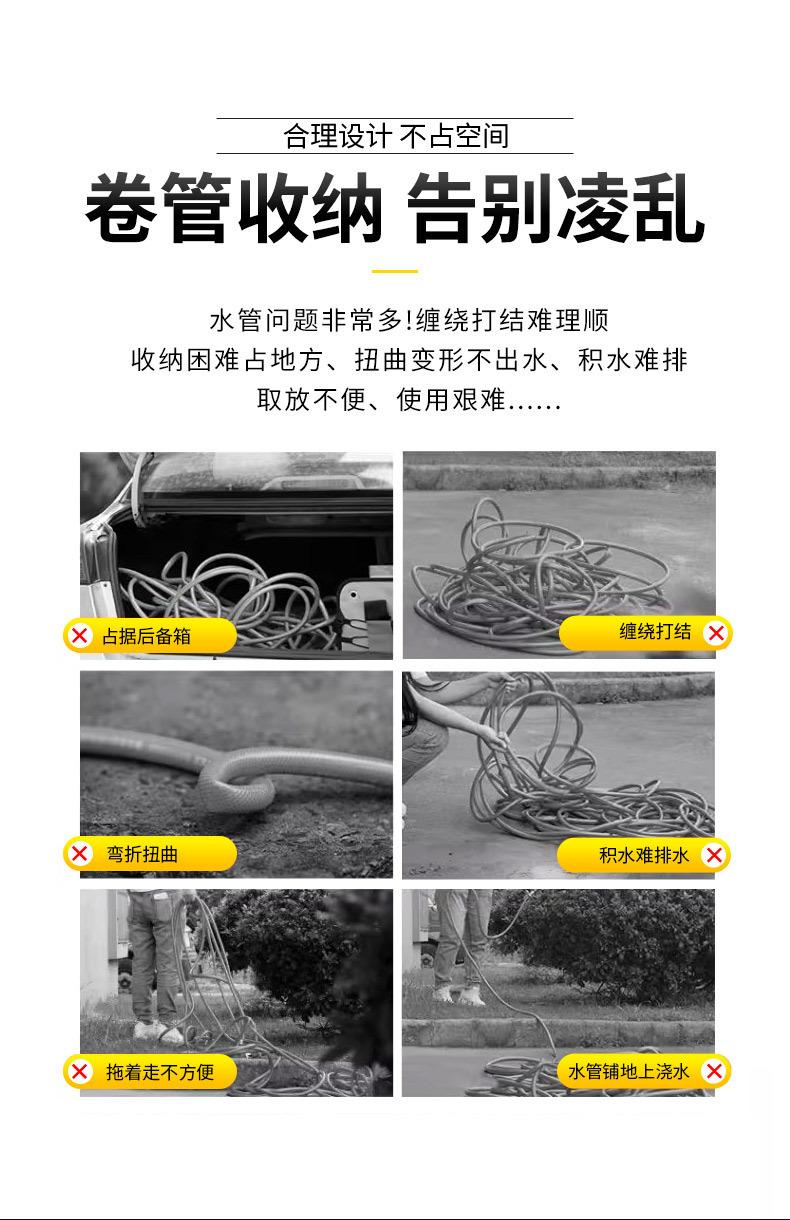 合理设计 不占空间

卷管收纳 告别凌乱

水管问题非常多!缠绕打结难理顺
收纳困难占地方、扭曲变形不出水、积水难排
取放不便、使用艰难......

占据后备箱

缠绕打结

弯折扭曲

积水难排水

拖着走不方便

水管铺地上浇水