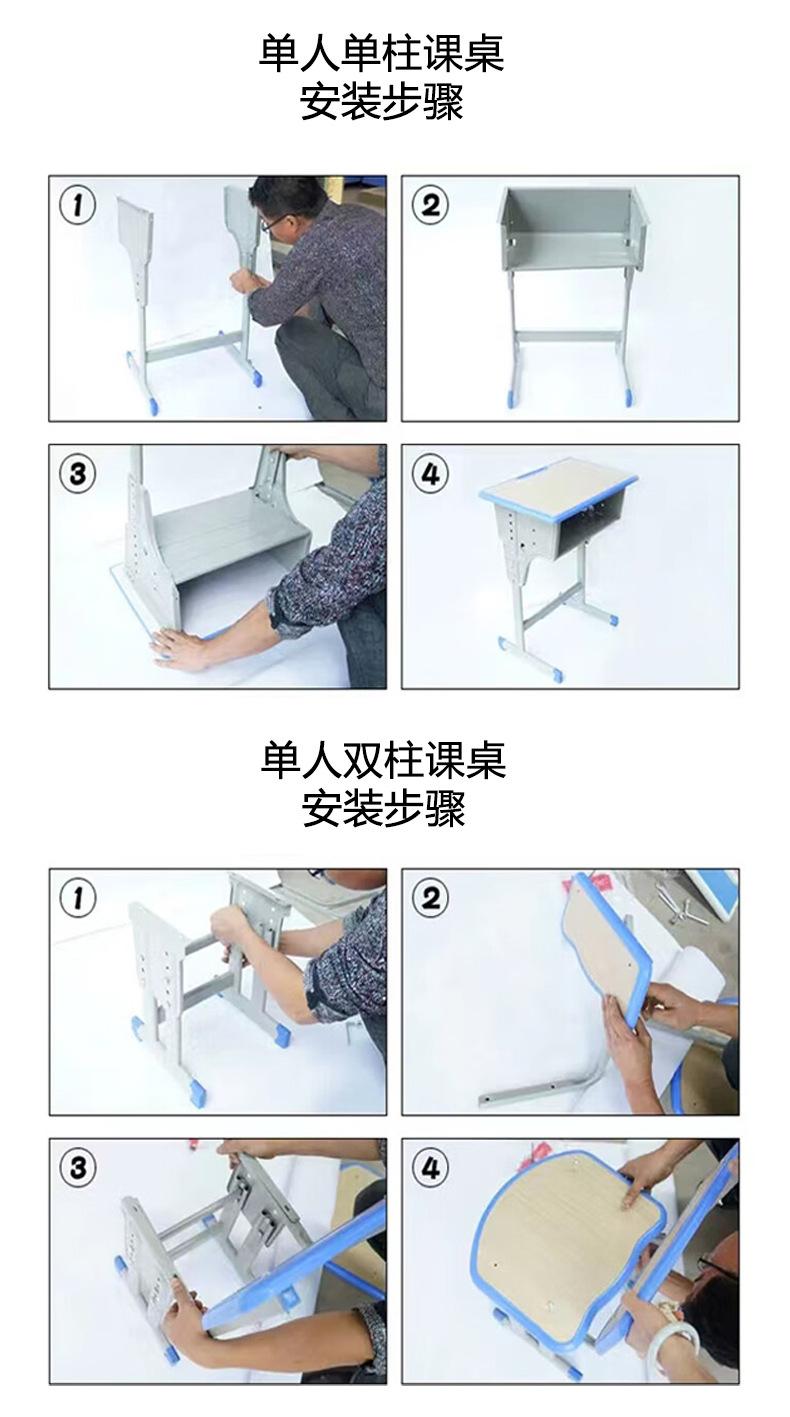 单人单柱课桌
安装步骤

1

2

3

4

单人双柱课桌
安装步骤

1

2

3

4