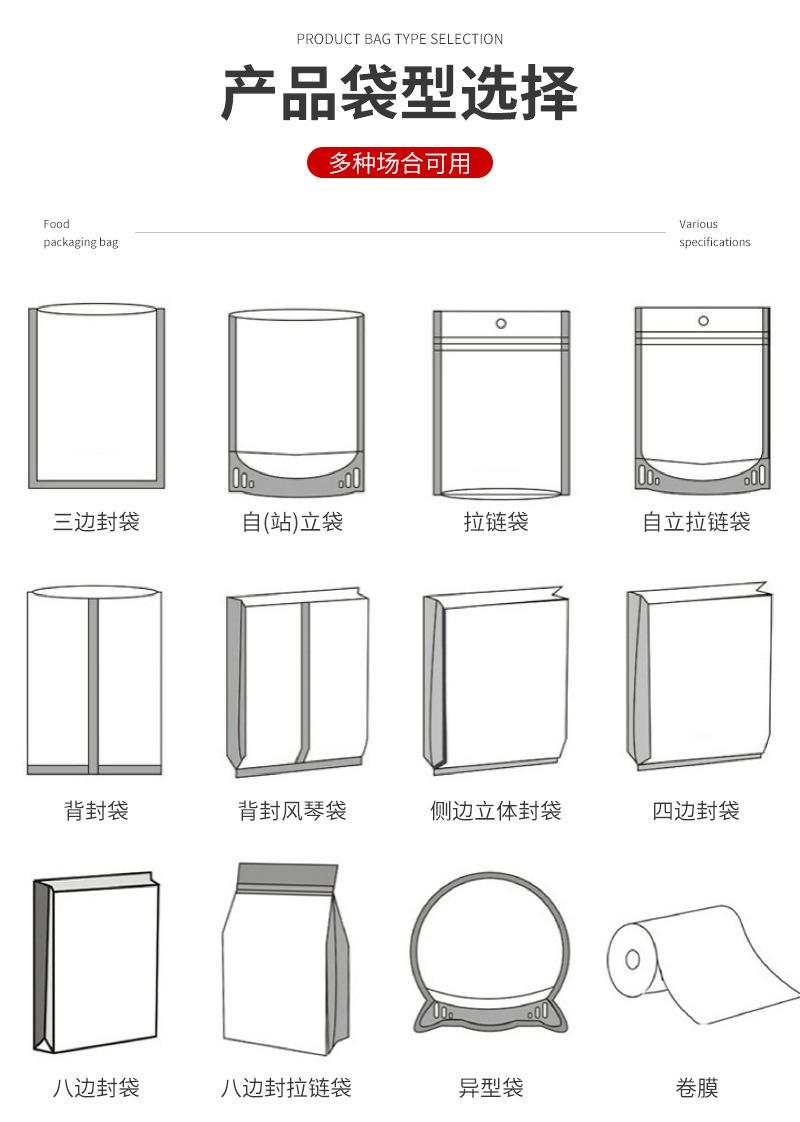 PRODUCT BAG TYPE SELECTION

产品袋型选择

多种场合可用

Food packaging bag

Various specifications

三边封袋

自(站)立袋

拉链袋

自立拉链袋

背封袋

背封风琴袋

侧边立体封袋

四边封袋

八边封袋

八边封拉链袋

异型袋

卷膜