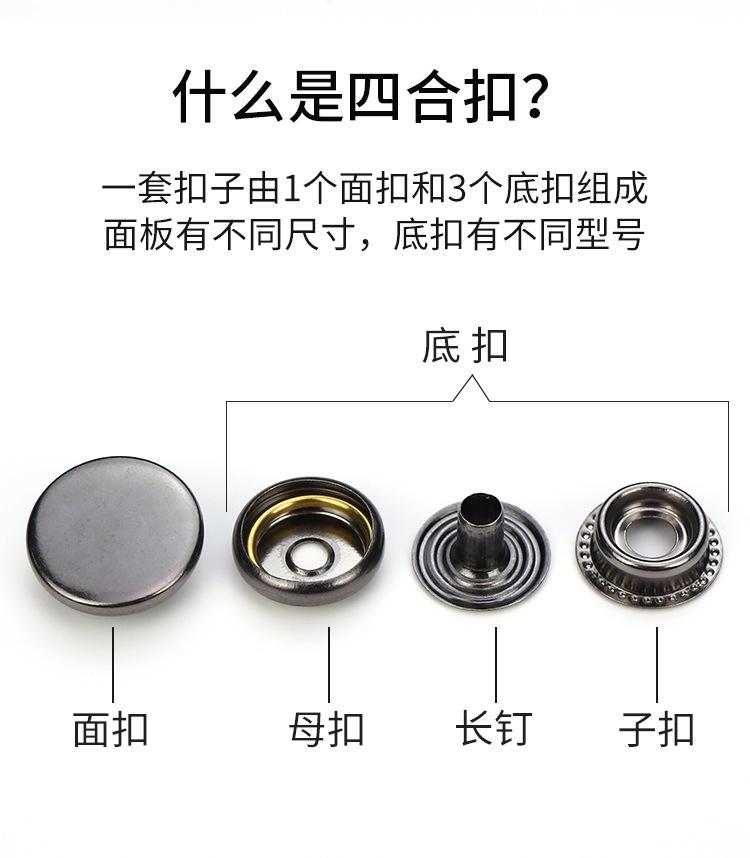 什么是四合扣?

一套扣子由1个面扣和3个底扣组成
面板有不同尺寸，底扣有不同型号

底 扣

面扣

母扣

长钉

子扣