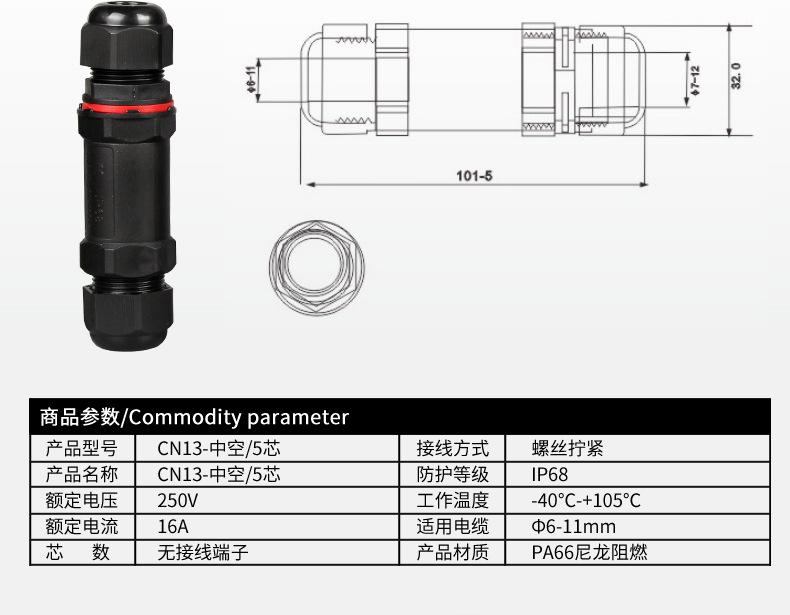 Φ6-11

Φ7-12

32.0

101-5

商品参数/Commodity parameter

| 产品型号 | CN13-中空/5芯 | 接线方式 | 螺丝拧紧 |
|---|---|---|---|
| 产品名称 | CN13-中空/5芯 | 防护等级 | IP68 |
| 额定电压 | 250V | 工作温度 | -40°C-+105°C |
| 额定电流 | 16A | 适用电缆 | Φ6-11mm |
| 芯　　数 | 无接线端子 | 产品材质 | PA66尼龙阻燃 |