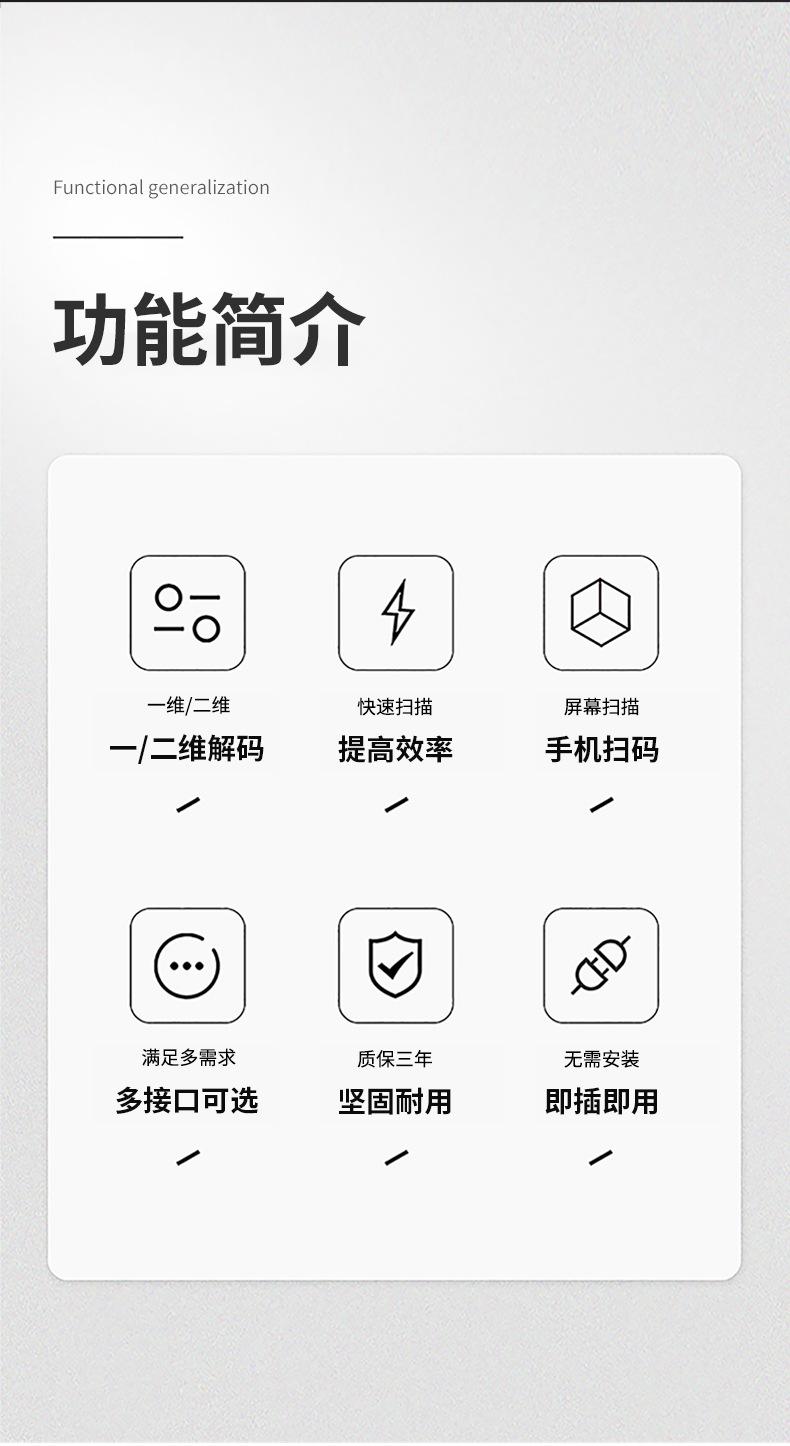 Functional generalization

功能简介

一维/二维
一/二维解码

快速扫描
提高效率

屏幕扫描
手机扫码

满足多需求
多接口可选

质保三年
坚固耐用

无需安装
即插即用