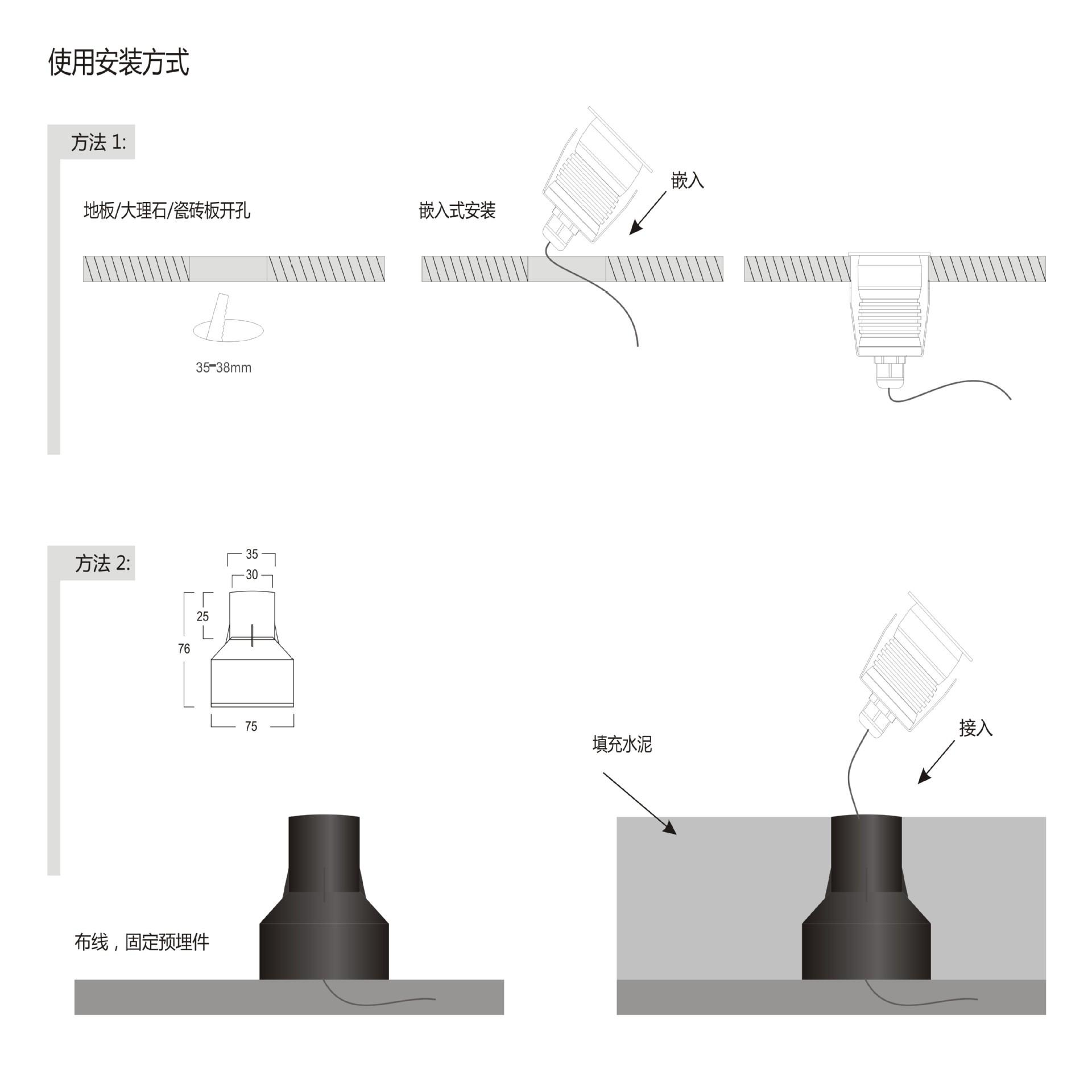 使用安装方式

方法 1:

地板/大理石/瓷砖板开孔

35-38mm

嵌入式安装

嵌入

方法 2:

35

30

25

76

75

布线，固定预埋件

填充水泥

接入