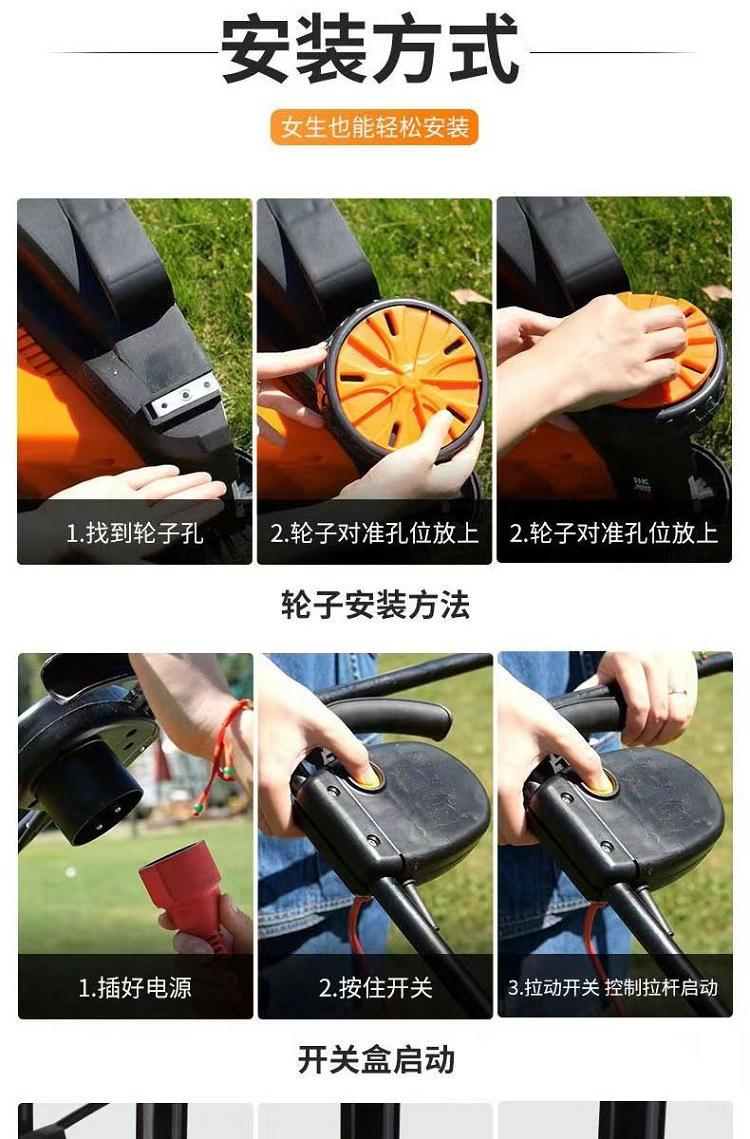 安装方式

女生也能轻松安装

1.找到轮子孔

2.轮子对准孔位放上

2.轮子对准孔位放上

轮子安装方法

1.插好电源

2.按住开关

3.拉动开关 控制拉杆启动

开关盒启动