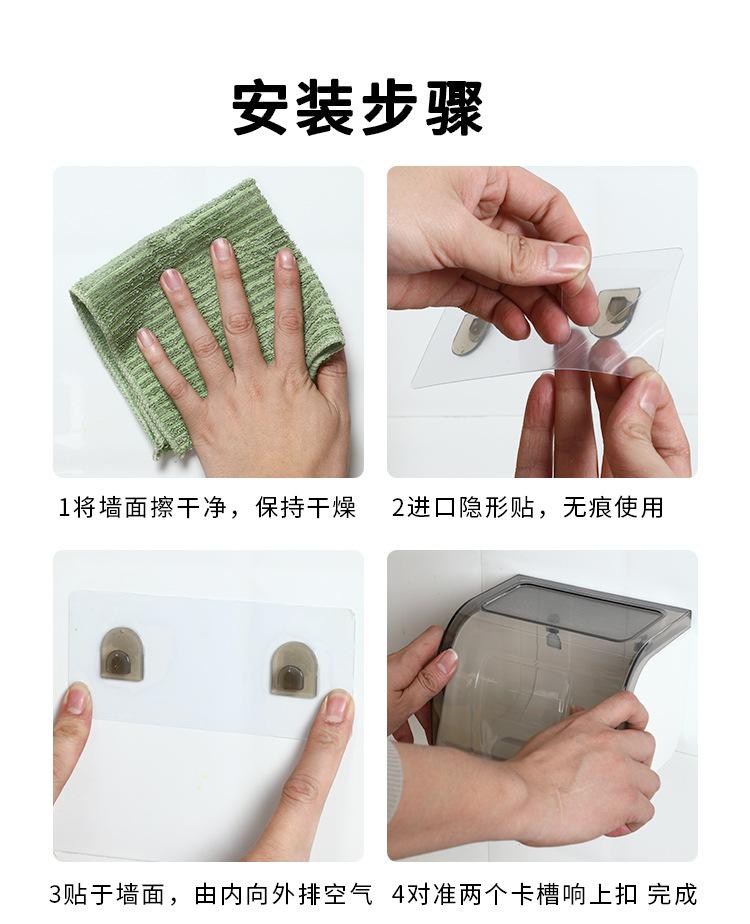 安装步骤

1将墙面擦干净，保持干燥

2进口隐形贴，无痕使用

3贴于墙面，由内向外排空气

4对准两个卡槽响上扣 完成