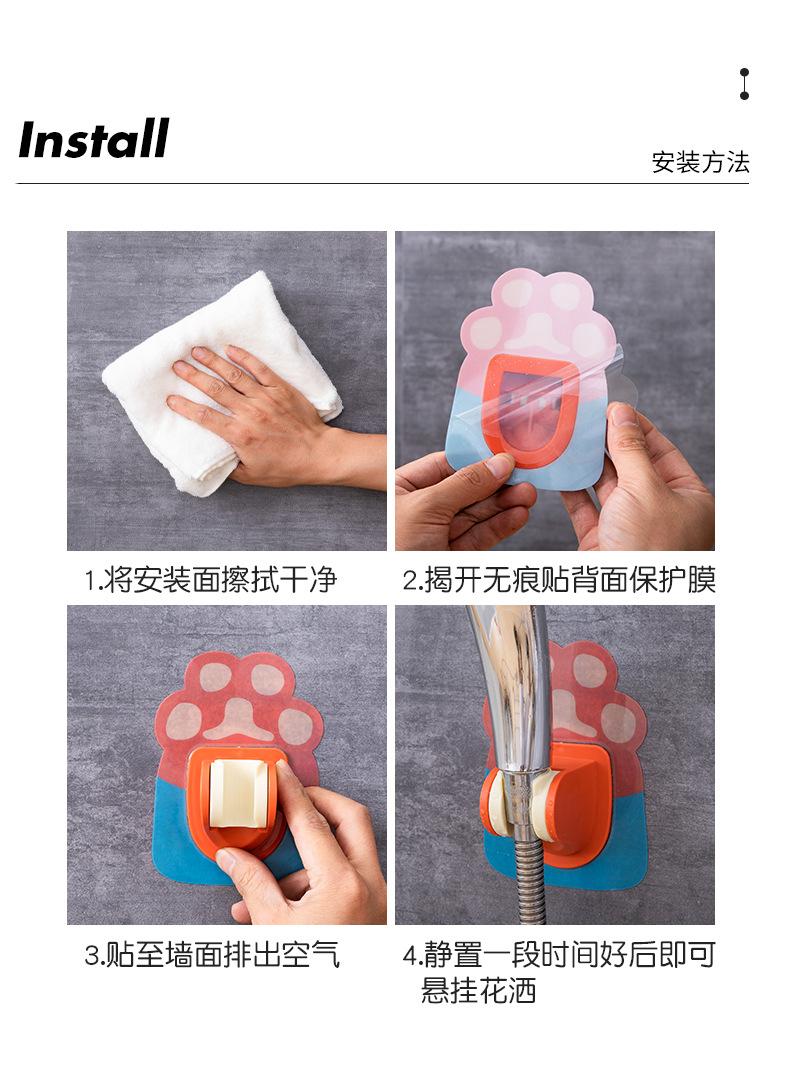 Install

安装方法

1.将安装面擦拭干净

2.揭开无痕贴背面保护膜

3.贴至墙面排出空气

4.静置一段时间好后即可悬挂花洒