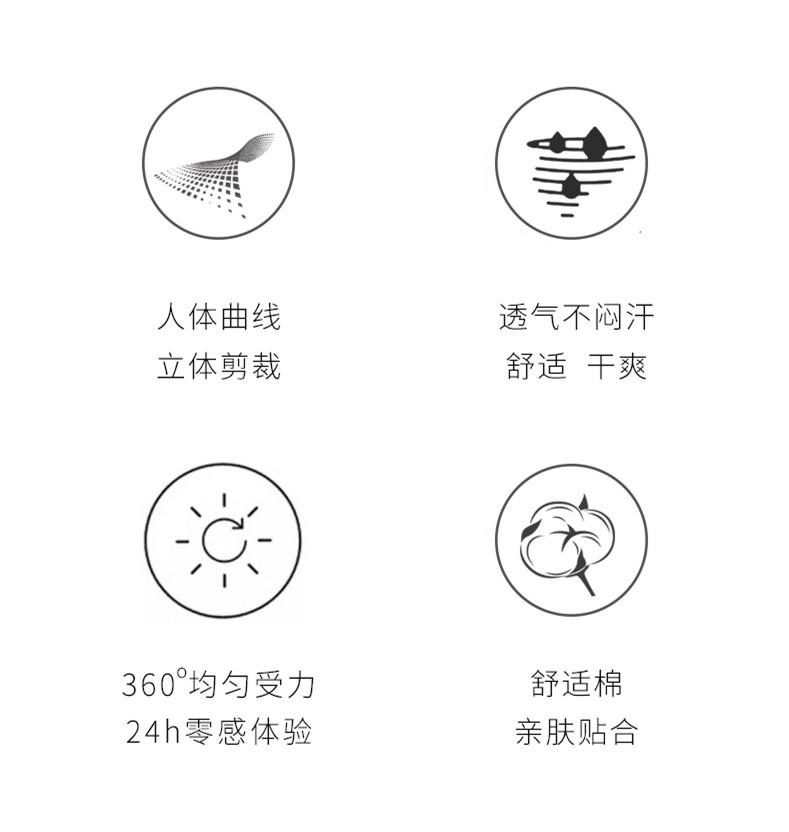 人体曲线
立体剪裁

透气不闷汗
舒适 干爽

360°均匀受力
24h零感体验

舒适棉
亲肤贴合