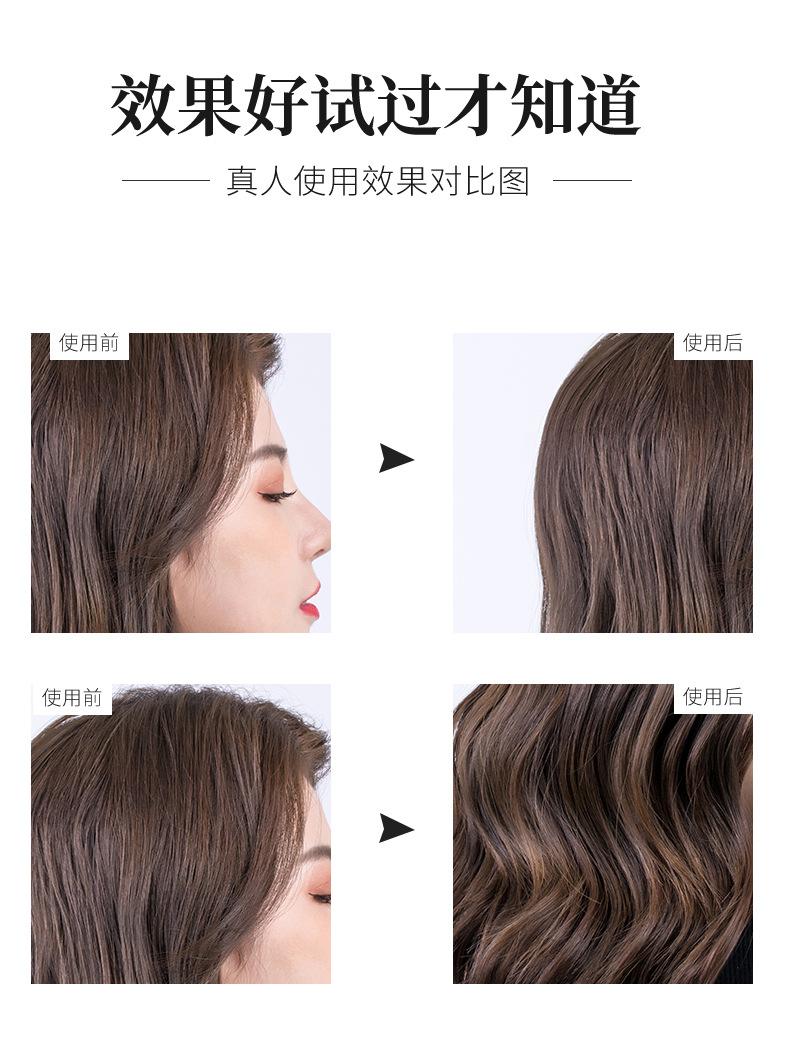 效果好试过才知道

真人使用效果对比图

使用前

使用后

使用前

使用后