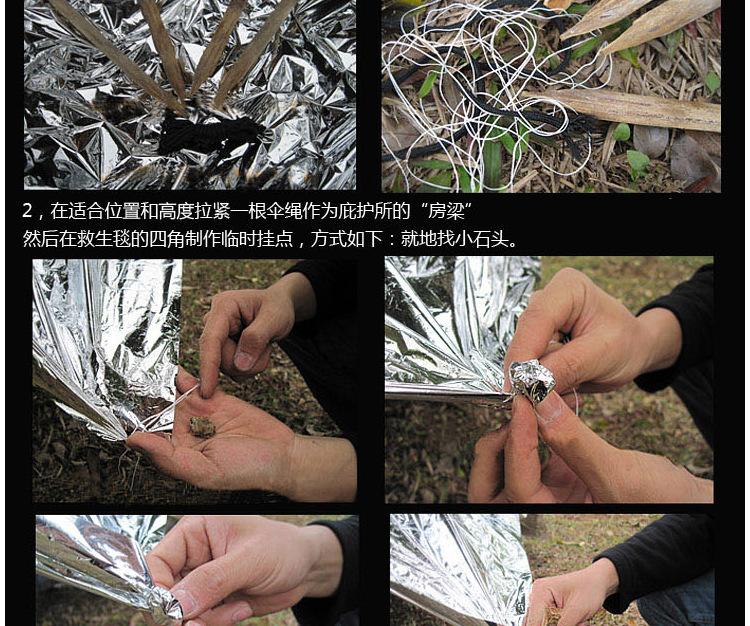 2，在适合位置和高度拉紧一根伞绳作为庇护所的“房梁”
然后在救生毯的四角制作临时挂点，方式如下：就地找小石头。