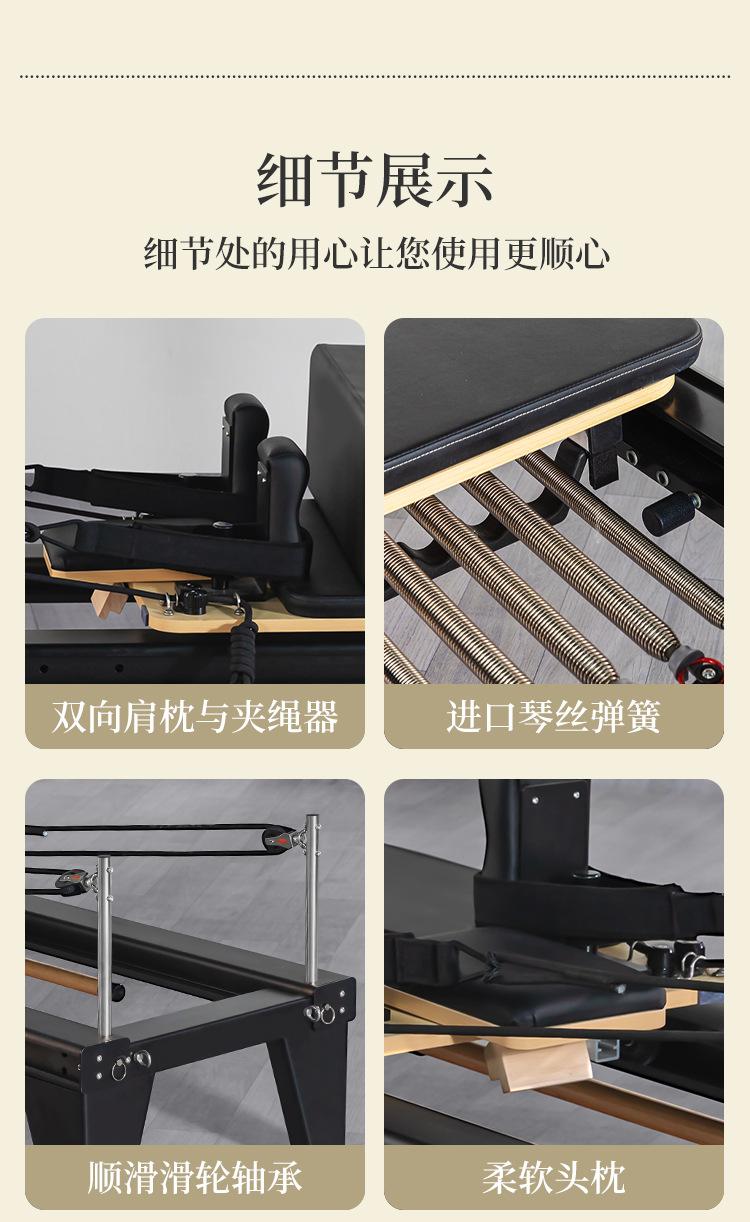 细节展示

细节处的用心让您使用更顺心

双向肩枕与夹绳器

进口琴丝弹簧

顺滑滑轮轴承

柔软头枕