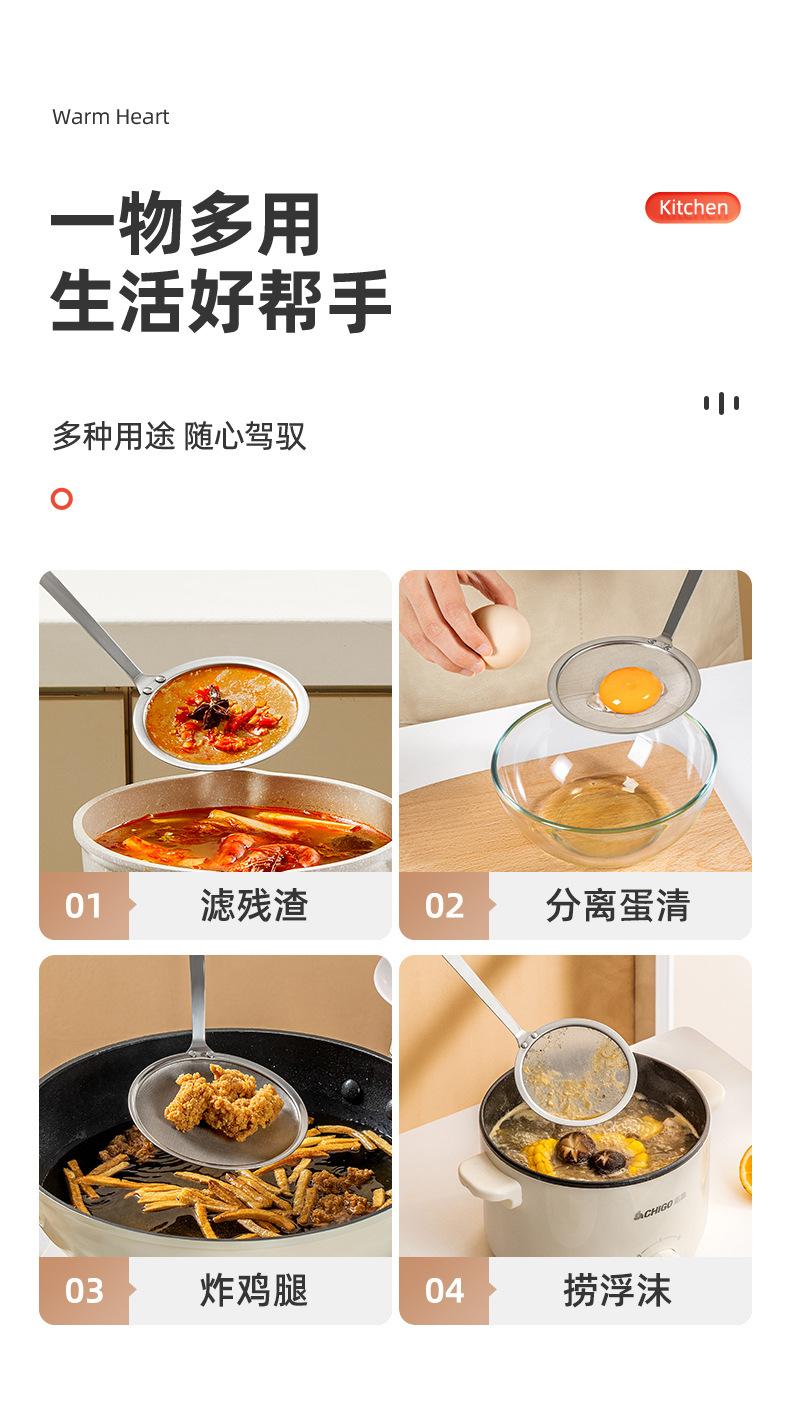 Warm Heart

一物多用
生活好帮手

Kitchen

多种用途 随心驾驭

01 滤残渣

02 分离蛋清

03 炸鸡腿

CHIGO

04 捞浮沫