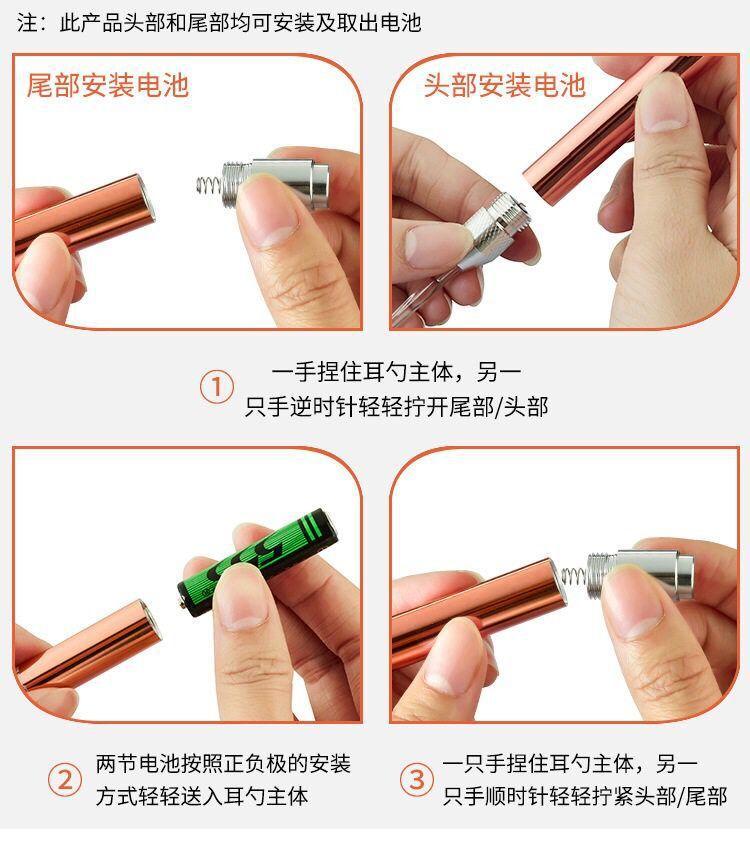 注：此产品头部和尾部均可安装及取出电池

尾部安装电池

头部安装电池

① 一手捏住耳勺主体，另一只手逆时针轻轻拧开尾部/头部

② 两节电池按照正负极的安装方式轻轻送入耳勺主体

③ 一只手捏住耳勺主体，另一只手顺时针轻轻拧紧头部/尾部