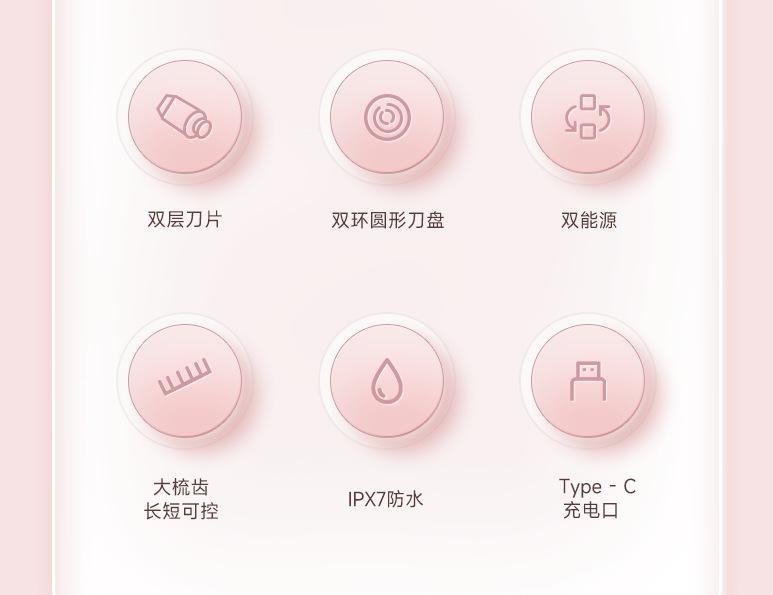 双层刀片

双环圆形刀盘

双能源

大梳齿
长短可控

IPX7防水

Type - C
充电口