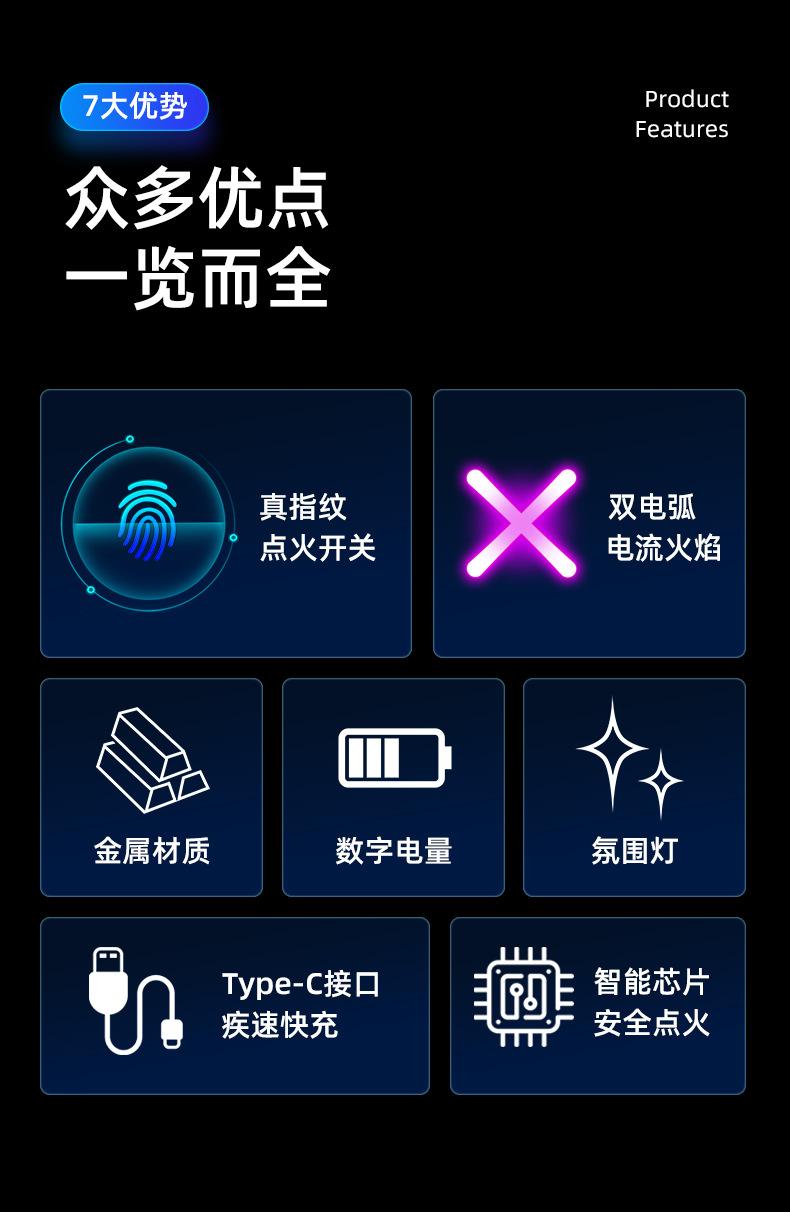 7大优势

Product
Features

众多优点
一览而全

真指纹
点火开关

双电弧
电流火焰

金属材质

数字电量

氛围灯

Type-C接口
疾速快充

智能芯片
安全点火