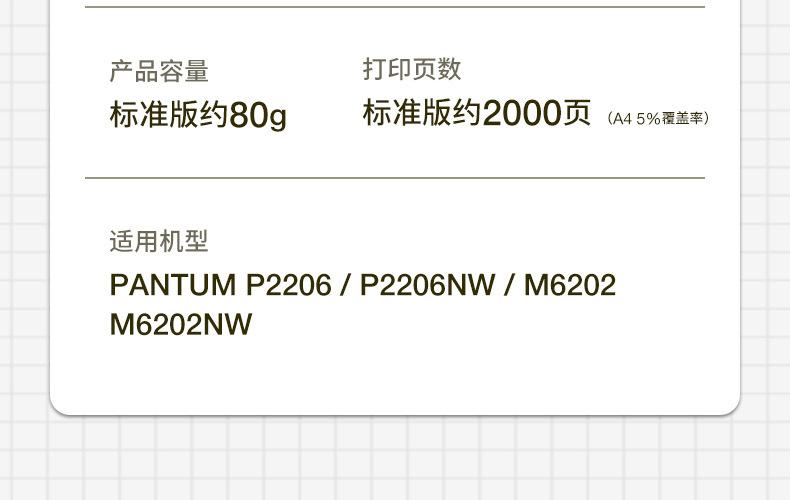 产品容量
标准版约80g

打印页数
标准版约2000页 (A4 5%覆盖率)

适用机型
PANTUM P2206 / P2206NW / M6202 M6202NW