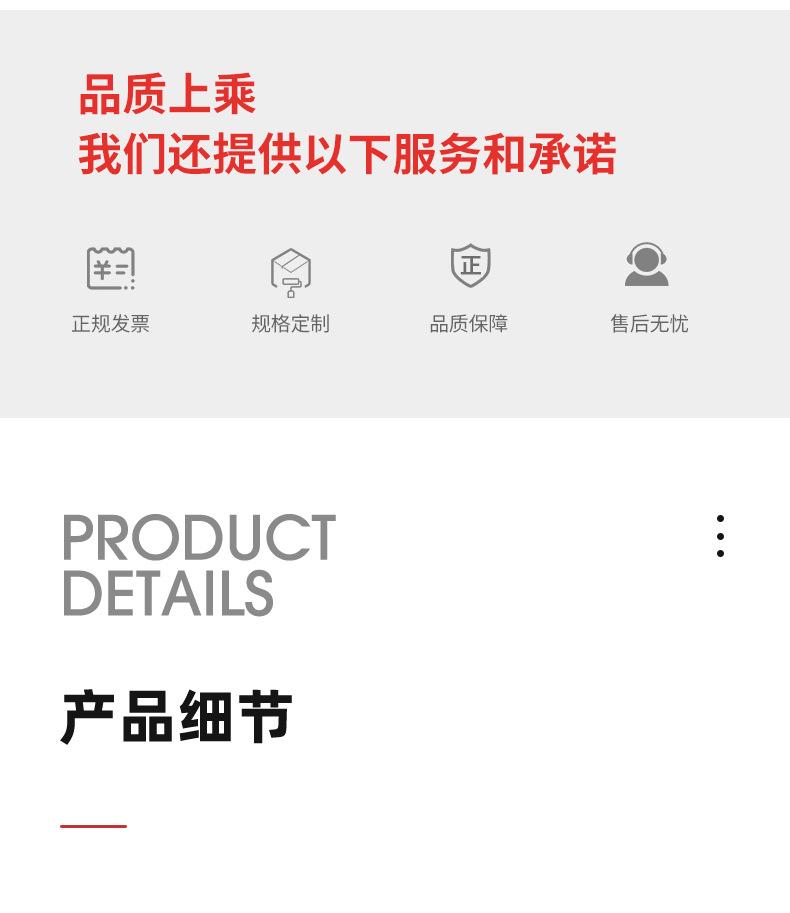 品质上乘
我们还提供以下服务和承诺

正规发票

规格定制

品质保障

售后无忧

PRODUCT
DETAILS

产品细节