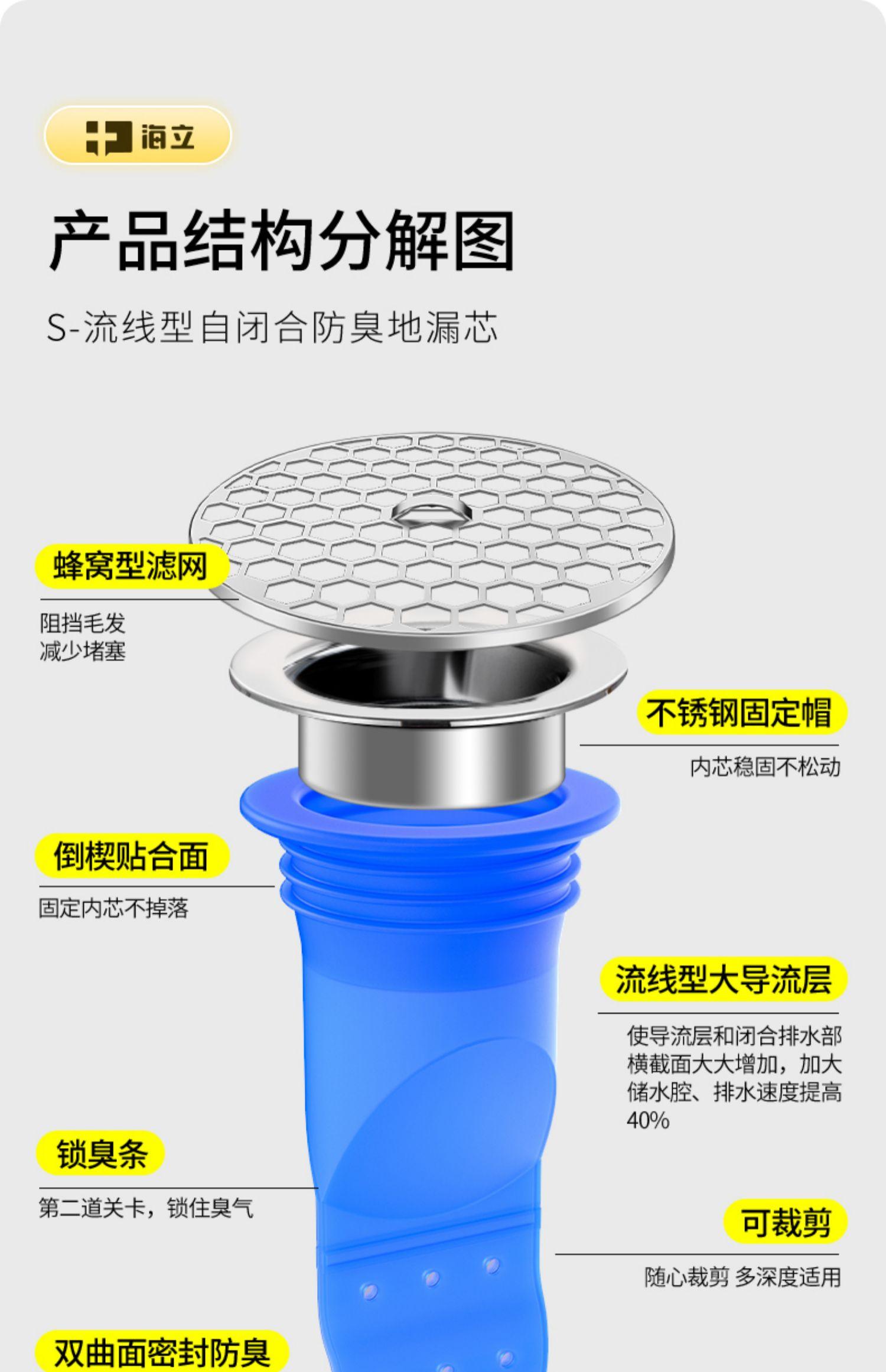 海立

产品结构分解图

S-流线型自闭合防臭地漏芯

蜂窝型滤网

阻挡毛发
减少堵塞

不锈钢固定帽

内芯稳固不松动

倒楔贴合面

固定内芯不掉落

流线型大导流层

使导流层和闭合排水部横截面大大增加，加大储水腔、排水速度提高40%

锁臭条

第二道关卡，锁住臭气

可裁剪

随心裁剪 多深度适用

双曲面密封防臭