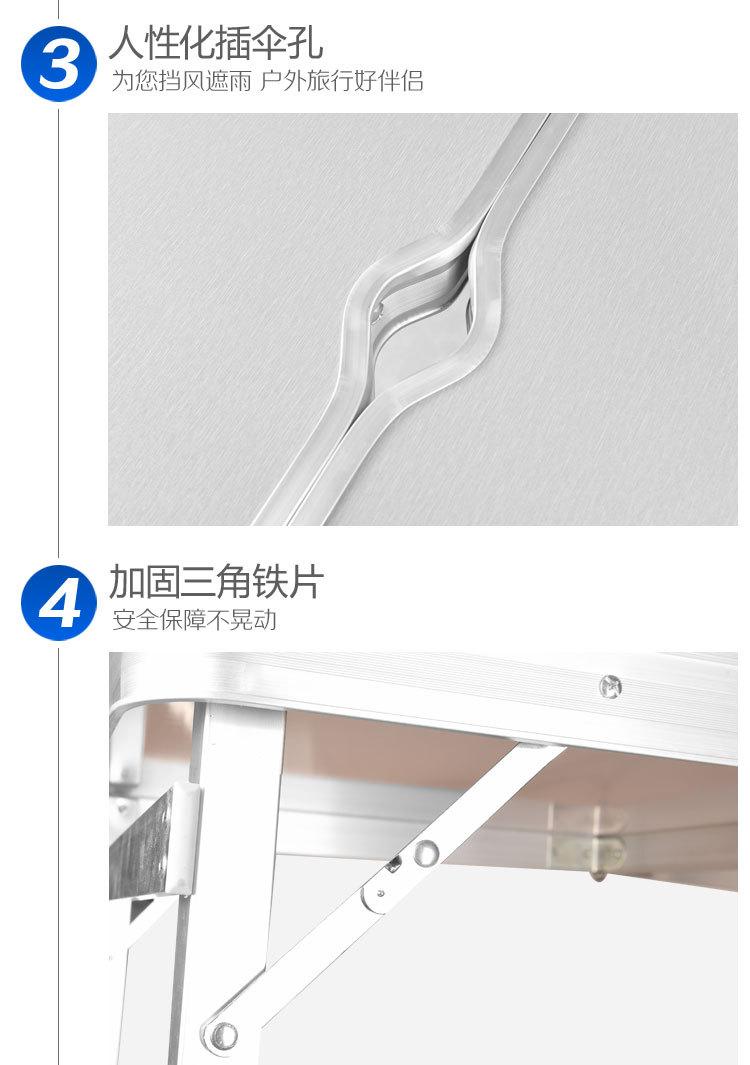 3
人性化插伞孔
为您挡风遮雨 户外旅行好伴侣

4
加固三角铁片
安全保障不晃动