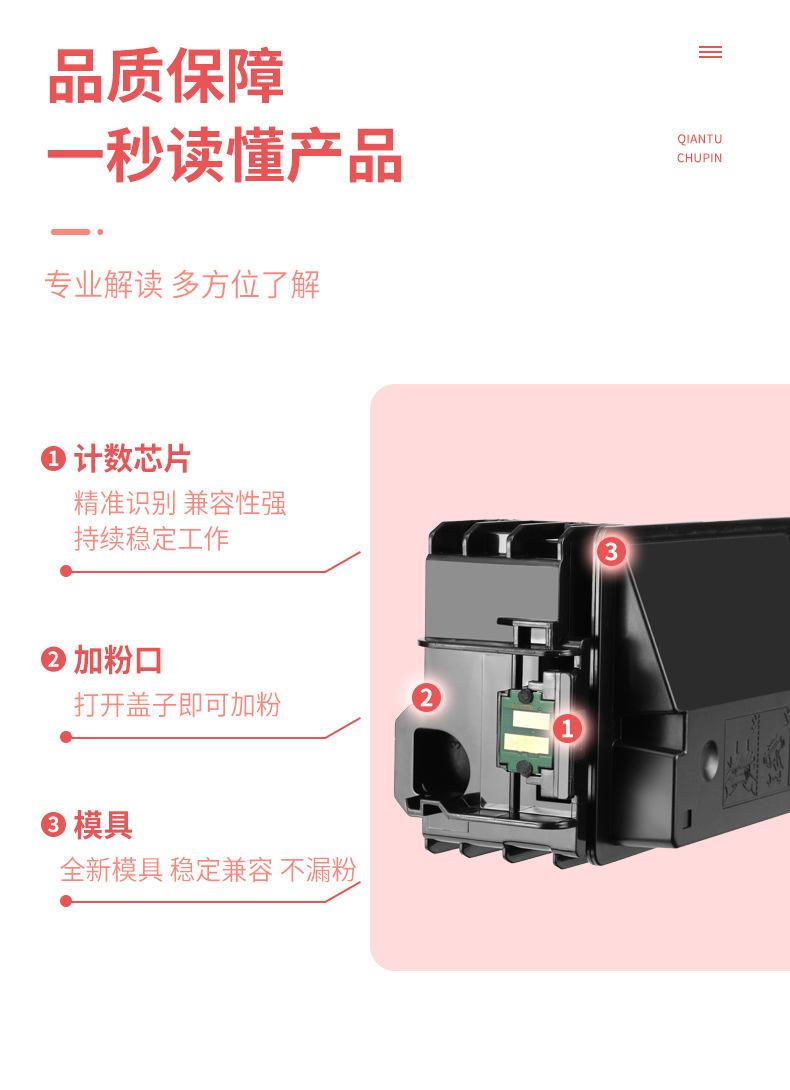 品质保障
一秒读懂产品

QIANTU
CHUPIN

专业解读 多方位了解

❶ 计数芯片
精准识别 兼容性强
持续稳定工作

❷ 加粉口
打开盖子即可加粉

❸ 模具
全新模具 稳定兼容 不漏粉

3
2
1