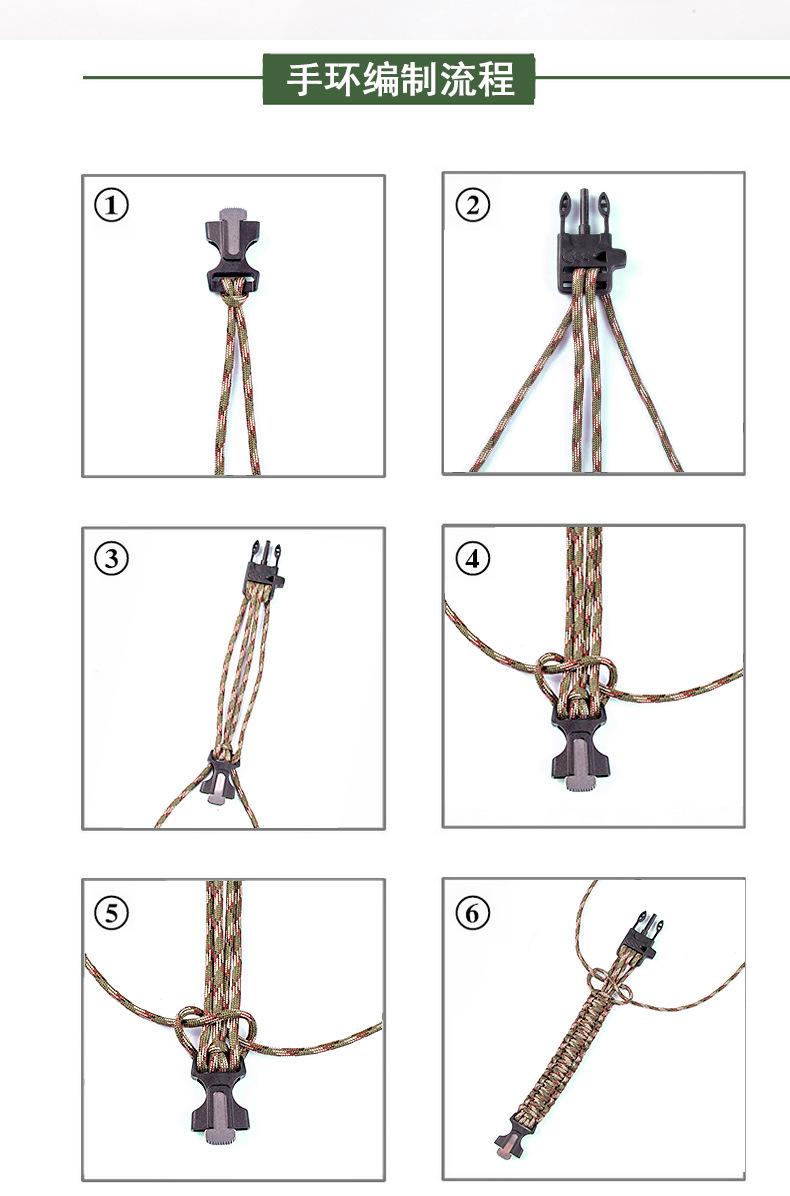 手环编制流程

①

②

③

④

⑤

⑥