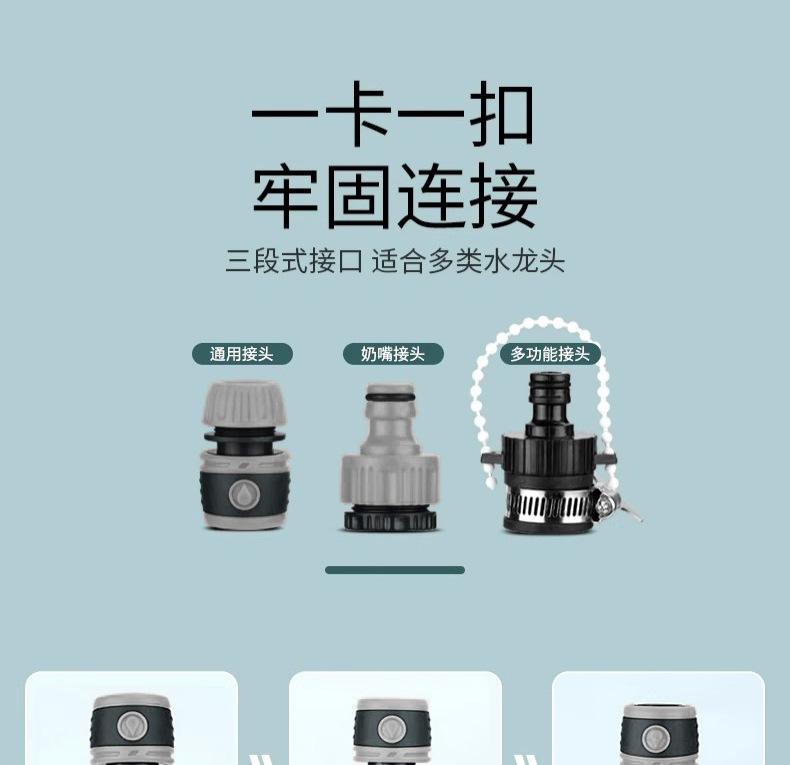 一卡一扣
牢固连接

三段式接口 适合多类水龙头

通用接头

奶嘴接头

多功能接头