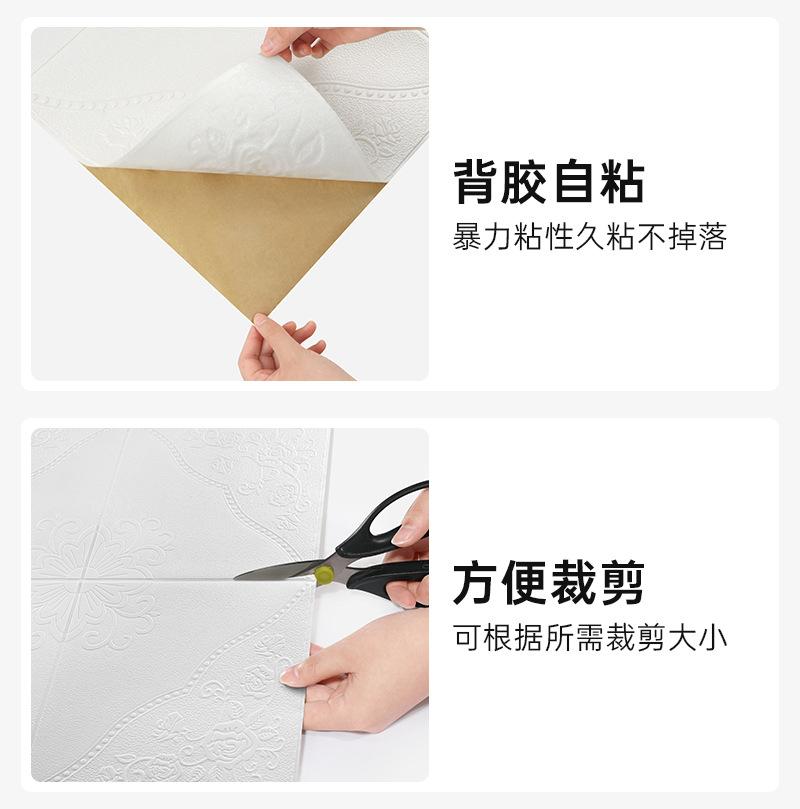 背胶自粘
暴力粘性久粘不掉落

方便裁剪
可根据所需裁剪大小