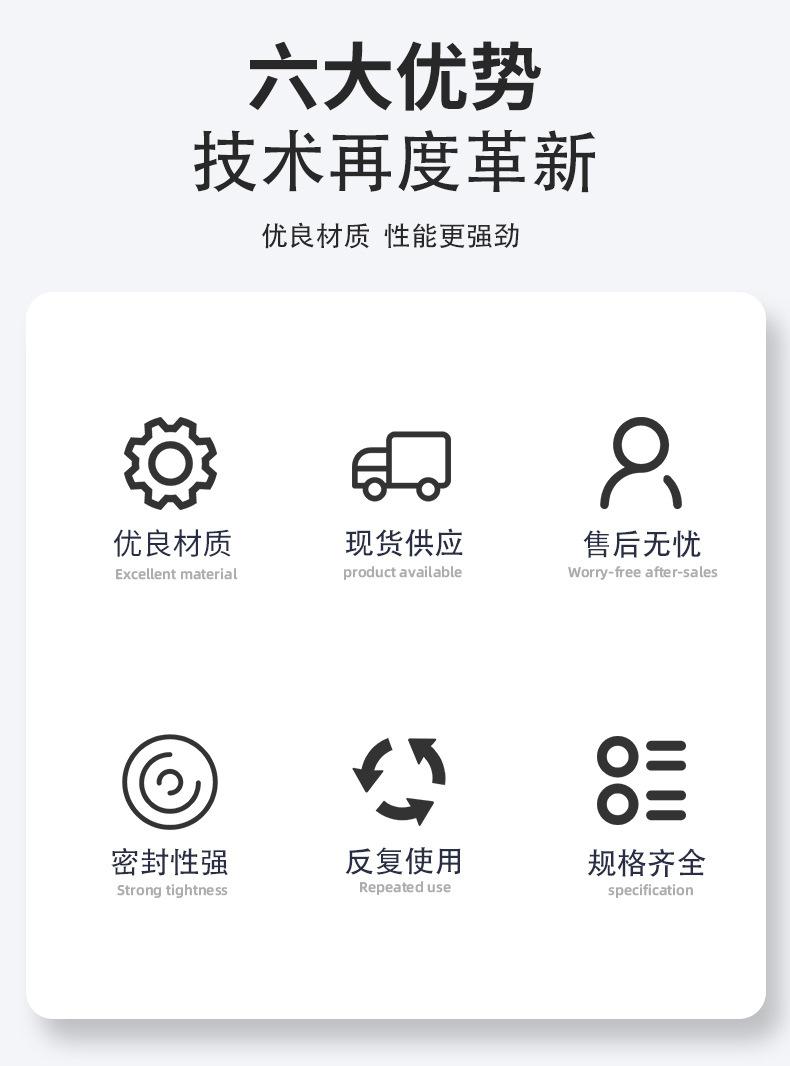 六大优势
技术再度革新

优良材质 性能更强劲

优良材质
Excellent material

现货供应
product available

售后无忧
Worry-free after-sales

密封性强
Strong tightness

反复使用
Repeated use

规格齐全
specification