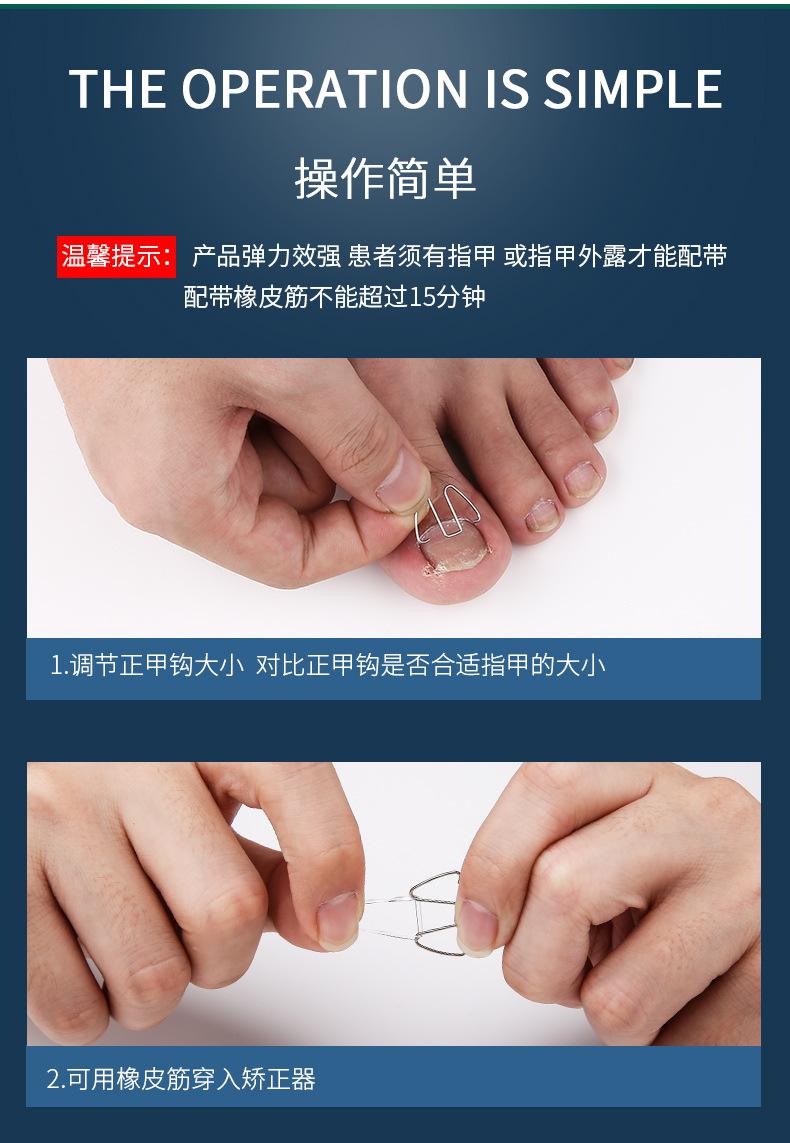 THE OPERATION IS SIMPLE

操作简单

温馨提示: 产品弹力效强 患者须有指甲 或指甲外露才能配带 配带橡皮筋不能超过15分钟

1.调节正甲钩大小 对比正甲钩是否合适指甲的大小

2.可用橡皮筋穿入矫正器