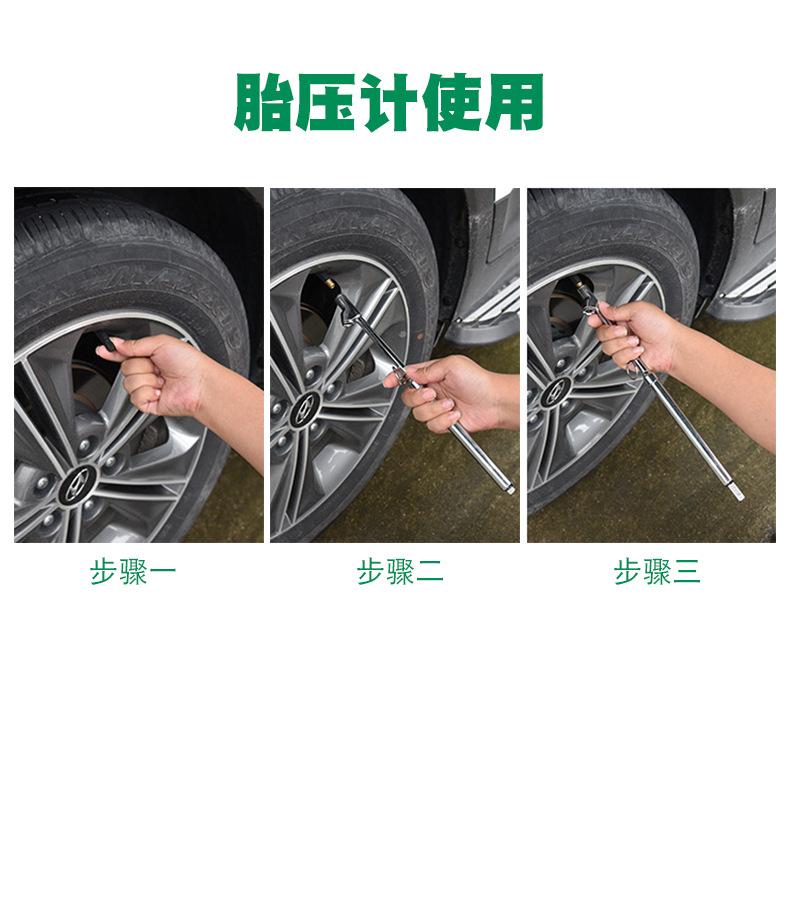 胎压计使用

步骤一

步骤二

步骤三