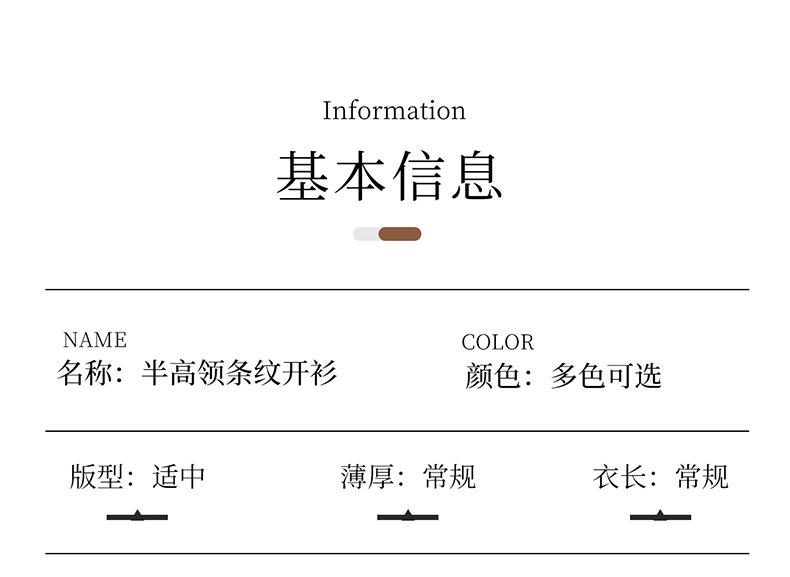 Information

基本信息

NAME
名称：半高领条纹开衫

COLOR
颜色：多色可选

版型：适中

薄厚：常规

衣长：常规